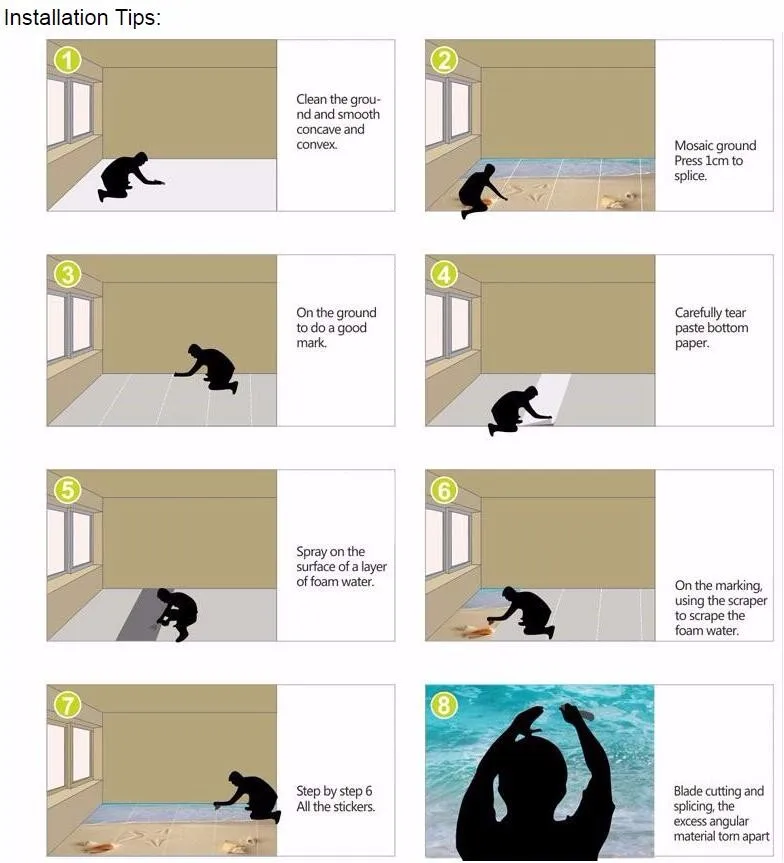 Installation Tips:

1

Clean the ground and smooth concave and convex.

2

Mosaic ground Press 1cm to splice.

3

On the ground to do a good mark.

4

Carefully tear paste bottom paper.

5

Spray on the surface of a layer of foam water.

6

On the marking, using the scraper to scrape the foam water.

7

Step by step 6 All the stickers.

8

Blade cutting and splicing, the excess angular material torn apart