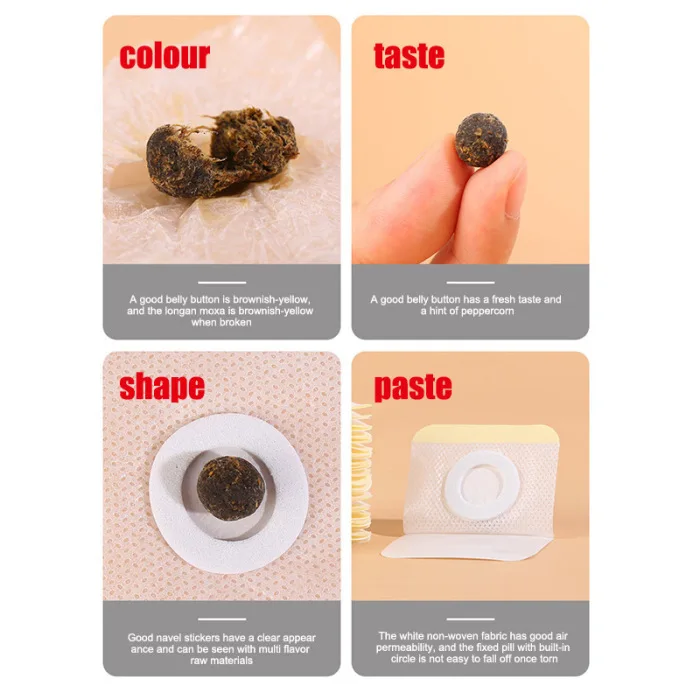 colour

A good belly button is brownish-yellow, and the longan moxa is brownish-yellow when broken

taste

A good belly button has a fresh taste and a hint of peppercorn

shape

Good navel stickers have a clear appear ance and can be seen with multi flavor raw materials

paste

The white non-woven fabric has good air permeability, and the fixed pill with built-in circle is not easy to fall off once torn