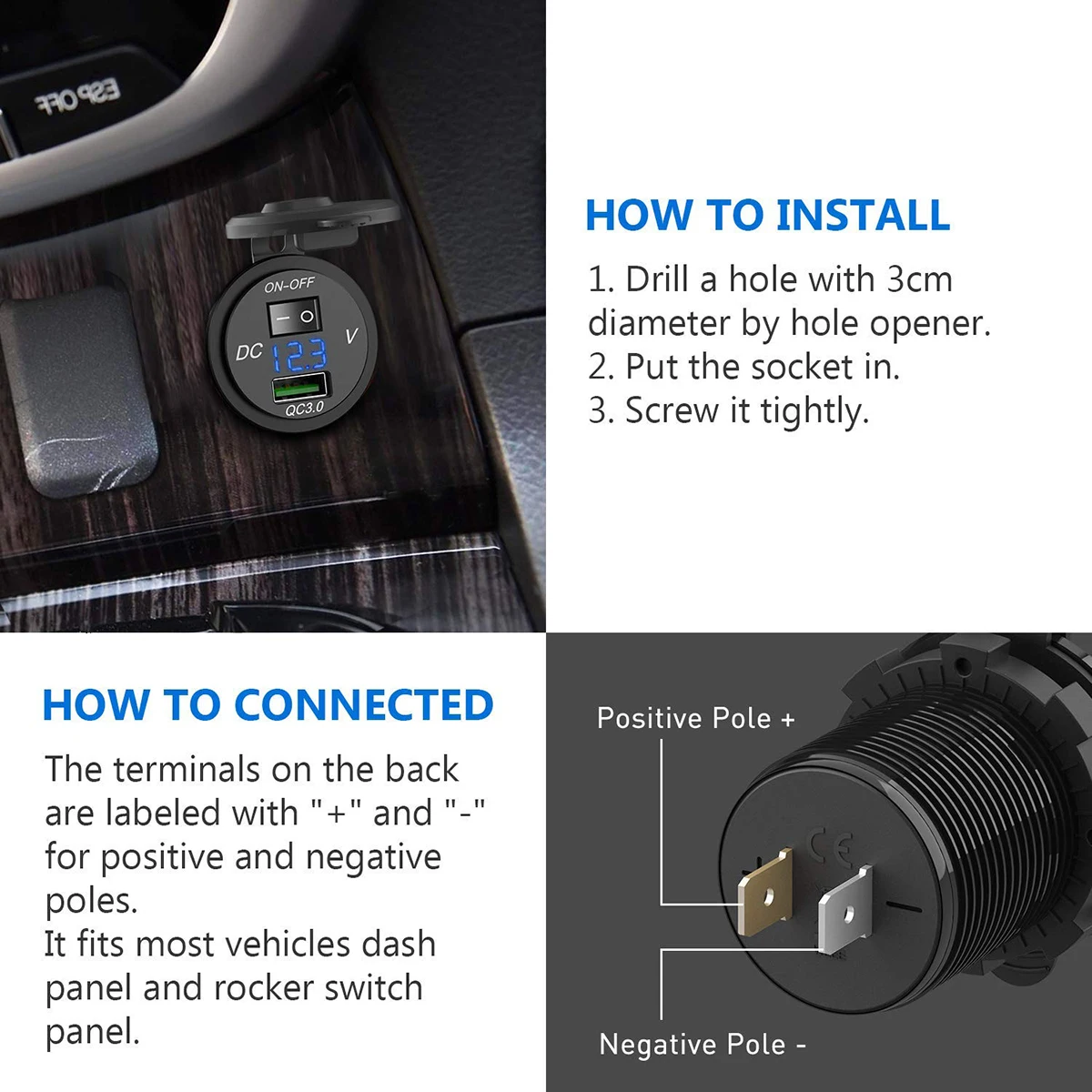 ESP OFF

ON-OFF
DC 12.3 V
QC3.0

HOW TO INSTALL

1. Drill a hole with 3cm diameter by hole opener.
2. Put the socket in.
3. Screw it tightly.

HOW TO CONNECTED

The terminals on the back are labeled with "+" and "-" for positive and negative poles.
It fits most vehicles dash panel and rocker switch panel.

Positive Pole +

CE

Negative Pole -