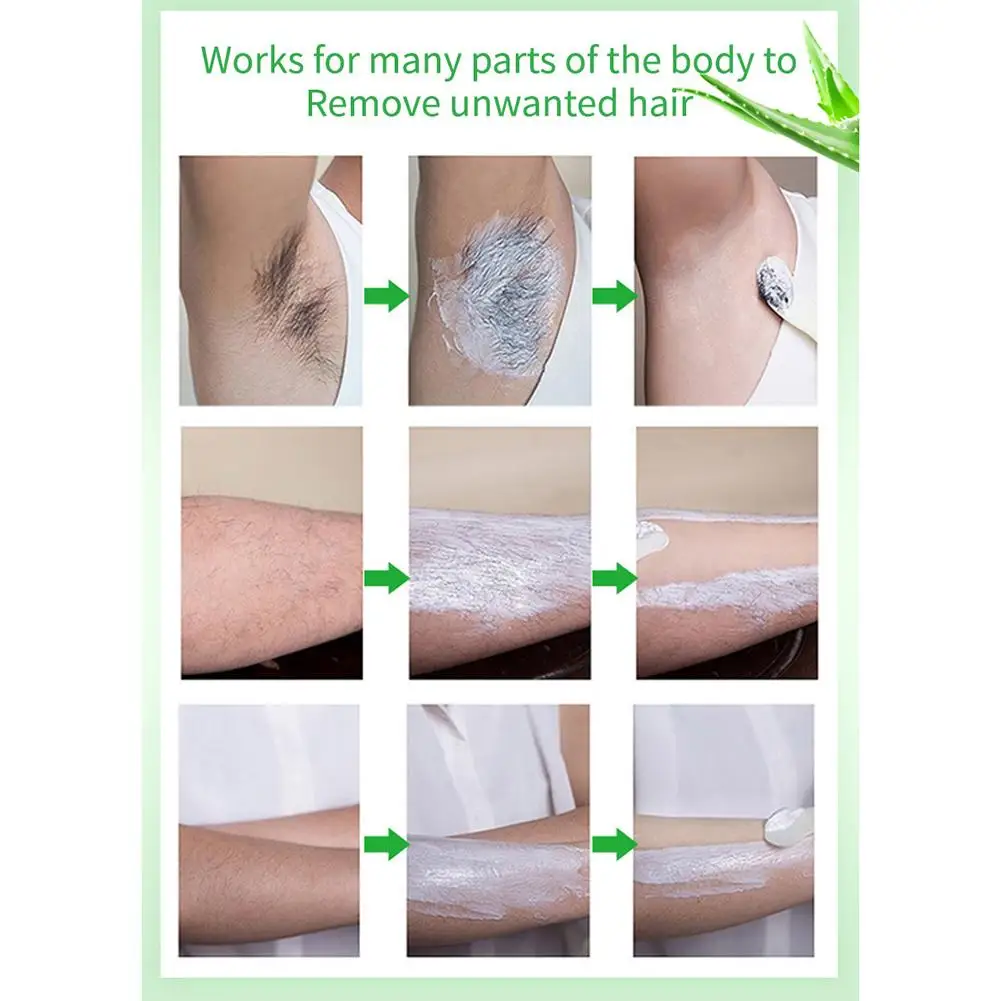 Works for many parts of the body to
Remove unwanted hair