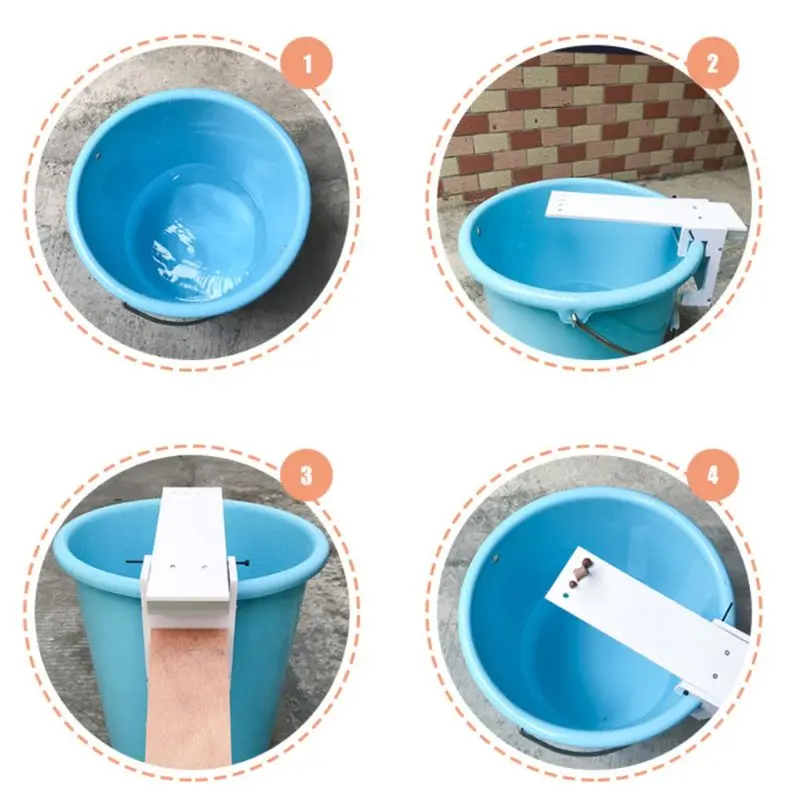 1

2

3

4