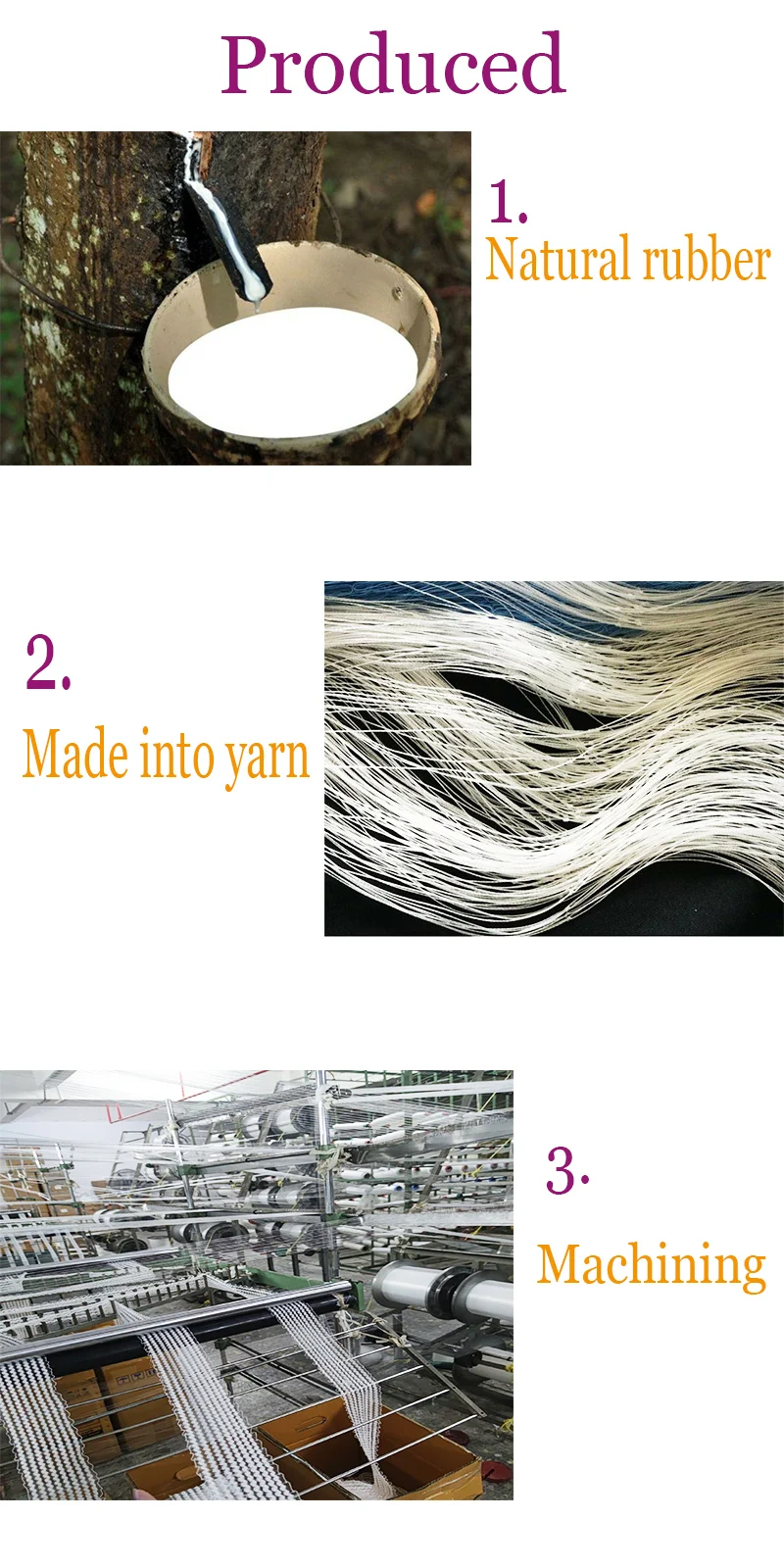 Produced

1.
Natural rubber

2.
Made into yarn

3.
Machining