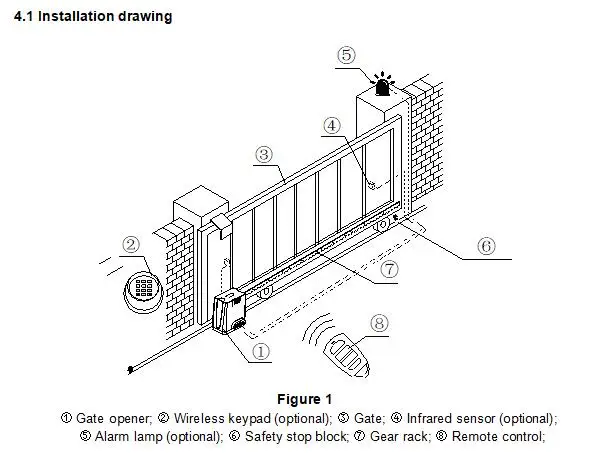 4.1 Installation drawing

⑤

④

③

②

⑥

⑦

⑧

①

Figure 1

① Gate opener; ② Wireless keypad (optional); ③ Gate; ④ Infrared sensor (optional); ⑤ Alarm lamp (optional); ⑥ Safety stop block; ⑦ Gear rack; ⑧ Remote control;