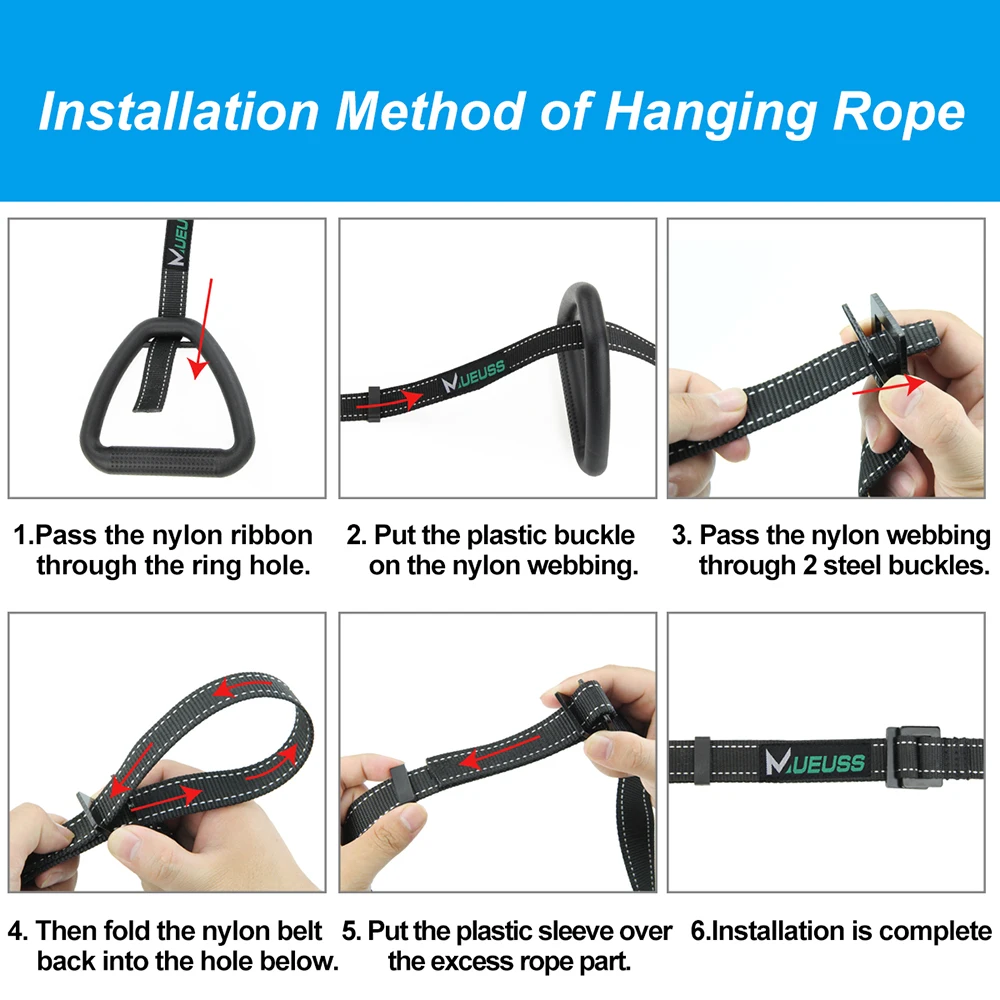 Installation Method of Hanging Rope

MUEUSS

MUEUSS

1.Pass the nylon ribbon through the ring hole.

2. Put the plastic buckle on the nylon webbing.

3. Pass the nylon webbing through 2 steel buckles.

MUEUSS

4. Then fold the nylon belt back into the hole below.

5. Put the plastic sleeve over the excess rope part.

6.Installation is complete