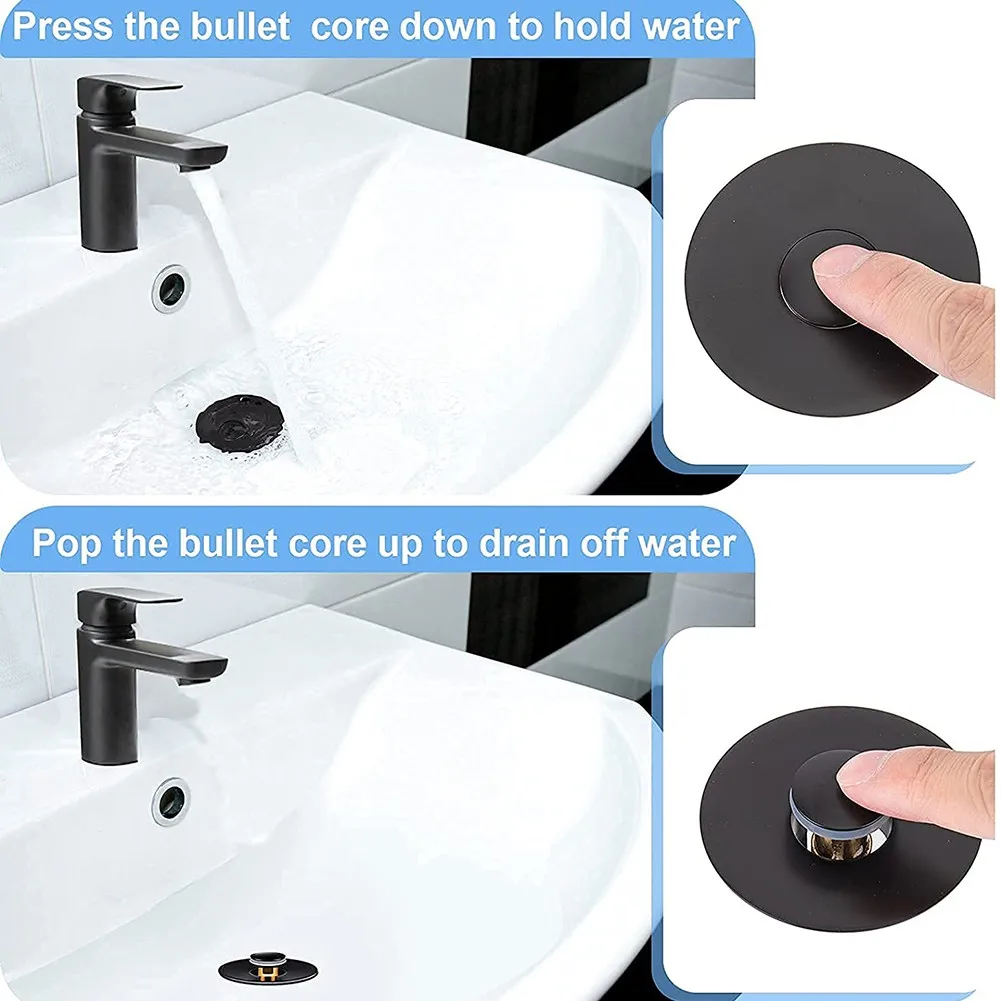 Press the bullet core down to hold water

Pop the bullet core up to drain off water