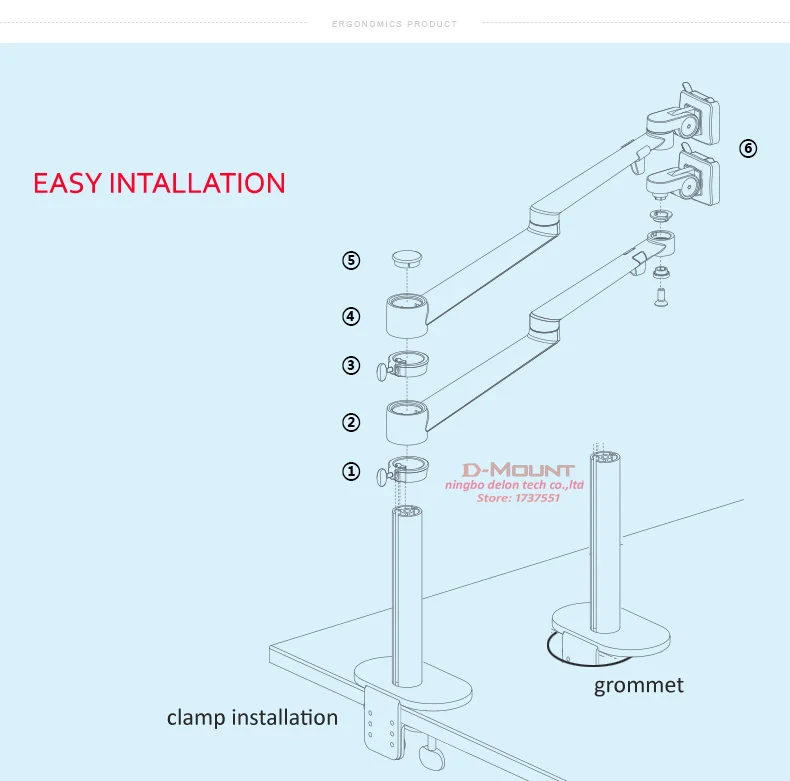 ERGONOMICS PRODUCT

EASY INTALLATION

⑥

⑤

④

③

②

①

D-MOUNT
ningbo delon tech co.,ltd
Store: 1737551

grommet

clamp installation