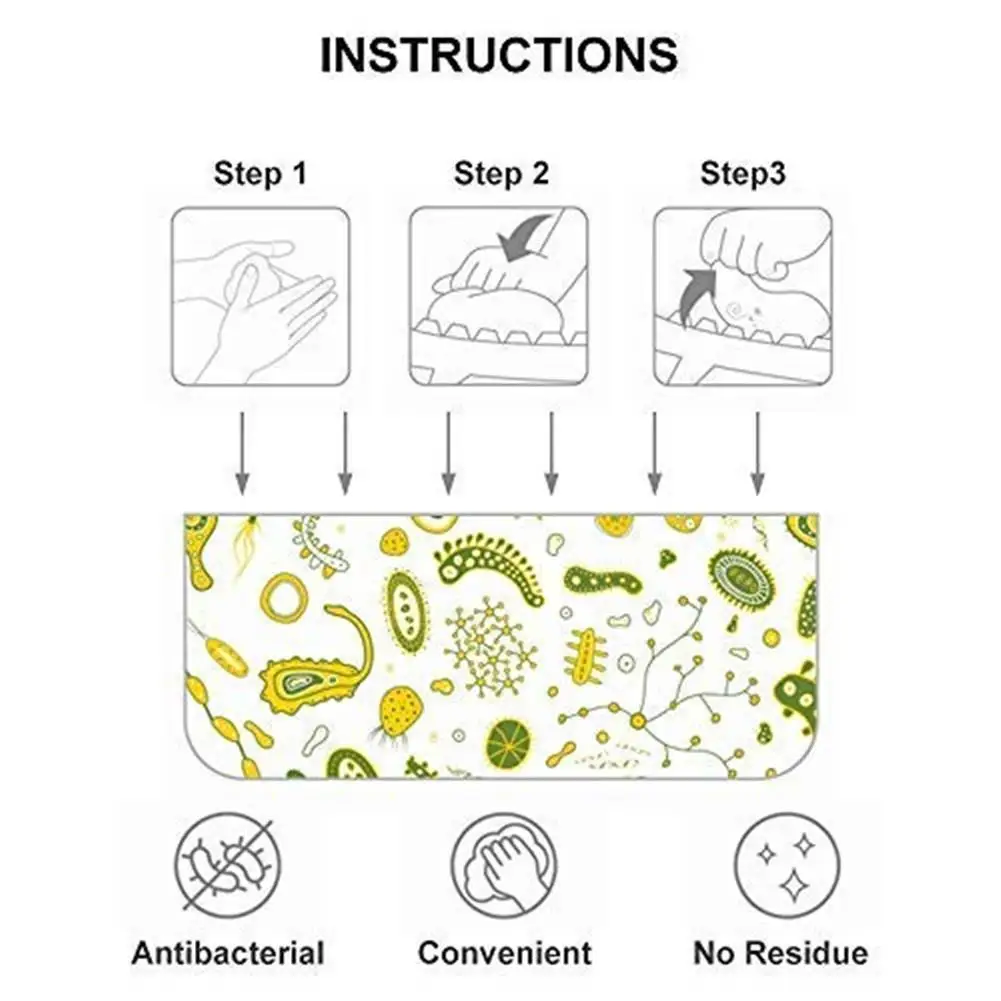 INSTRUCTIONS

Step 1

Step 2

Step3

Antibacterial

Convenient

No Residue