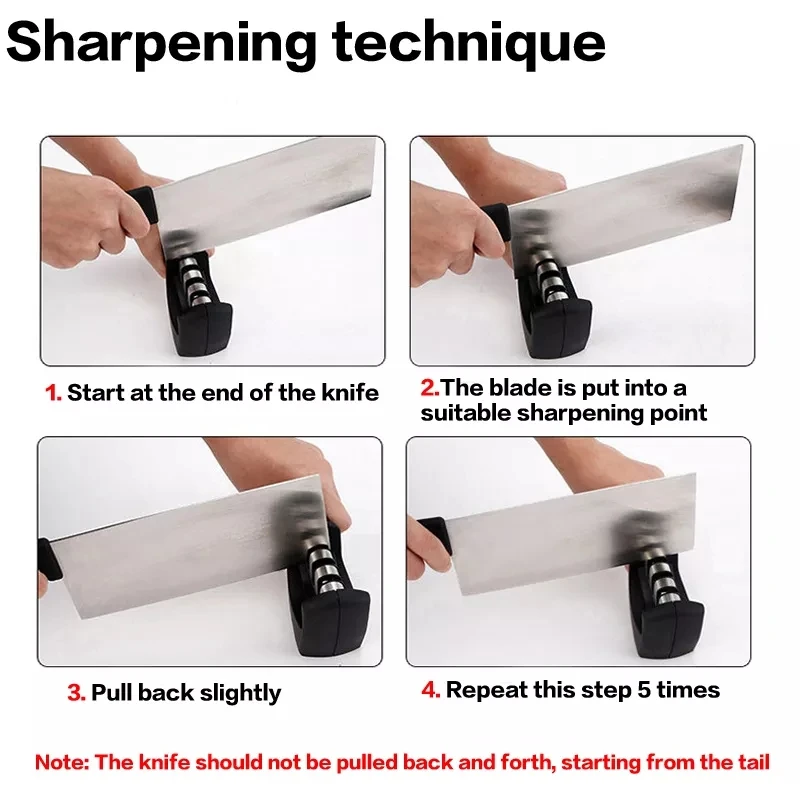 Sharpening technique

1. Start at the end of the knife

2.The blade is put into a suitable sharpening point

3. Pull back slightly

4. Repeat this step 5 times

Note: The knife should not be pulled back and forth, starting from the tail