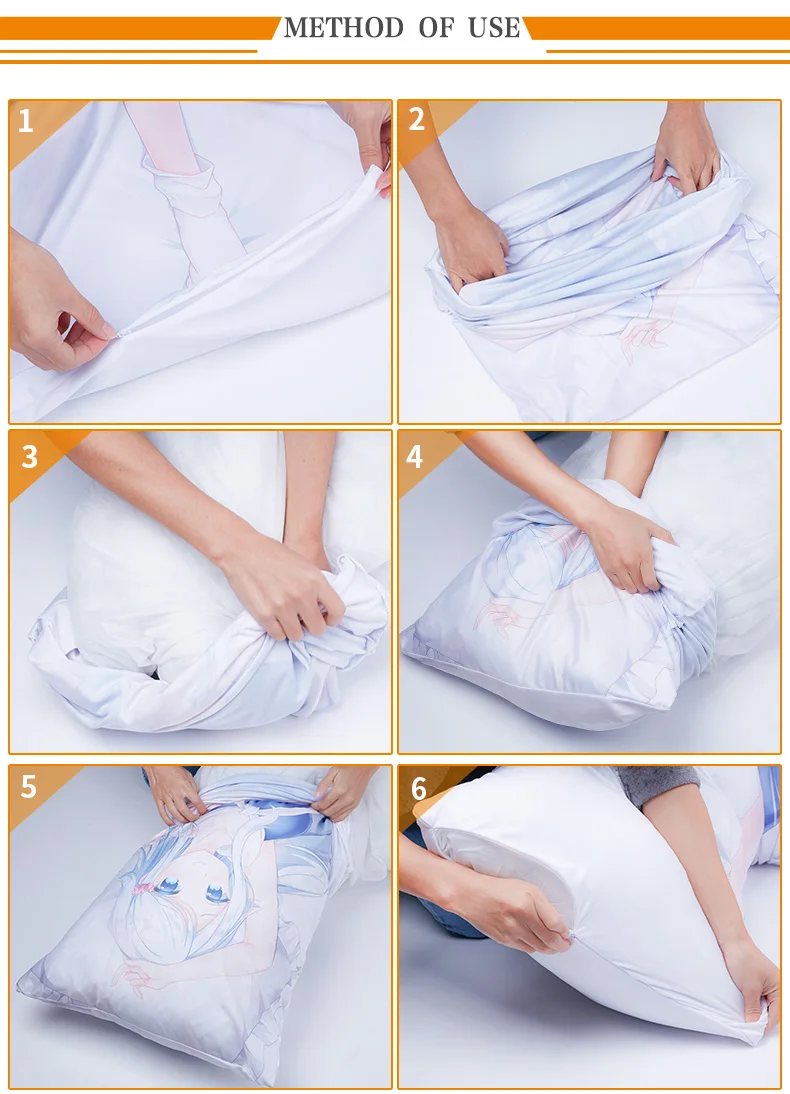 METHOD OF USE

1

2

3

4

5

6