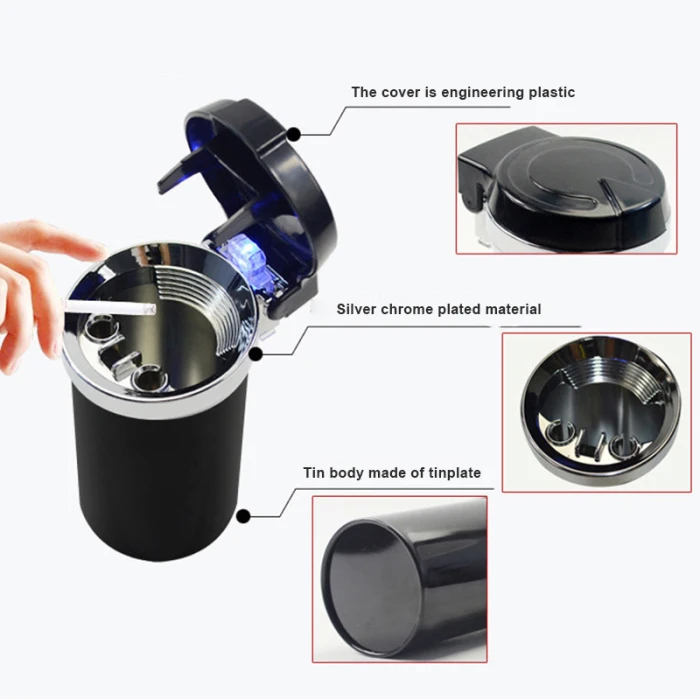 The cover is engineering plastic

Silver chrome plated material

Tin body made of tinplate