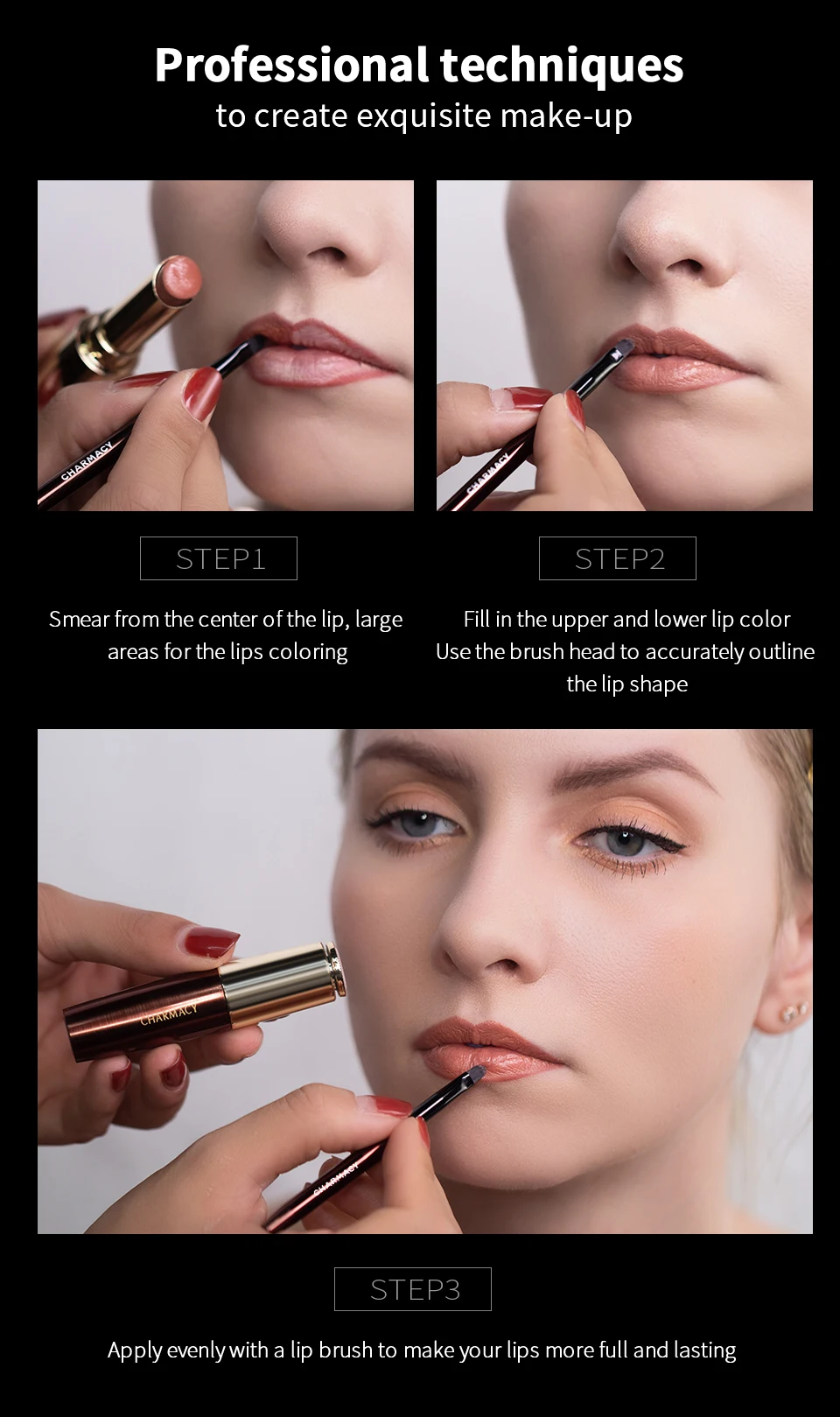 Professional techniques
to create exquisite make-up

CHARMACY

CHARMACY

STEP1

Smear from the center of the lip, large areas for the lips coloring

STEP2

Fill in the upper and lower lip color
Use the brush head to accurately outline the lip shape

CHARMACY

CHARMACY

STEP3

Apply evenly with a lip brush to make your lips more full and lasting