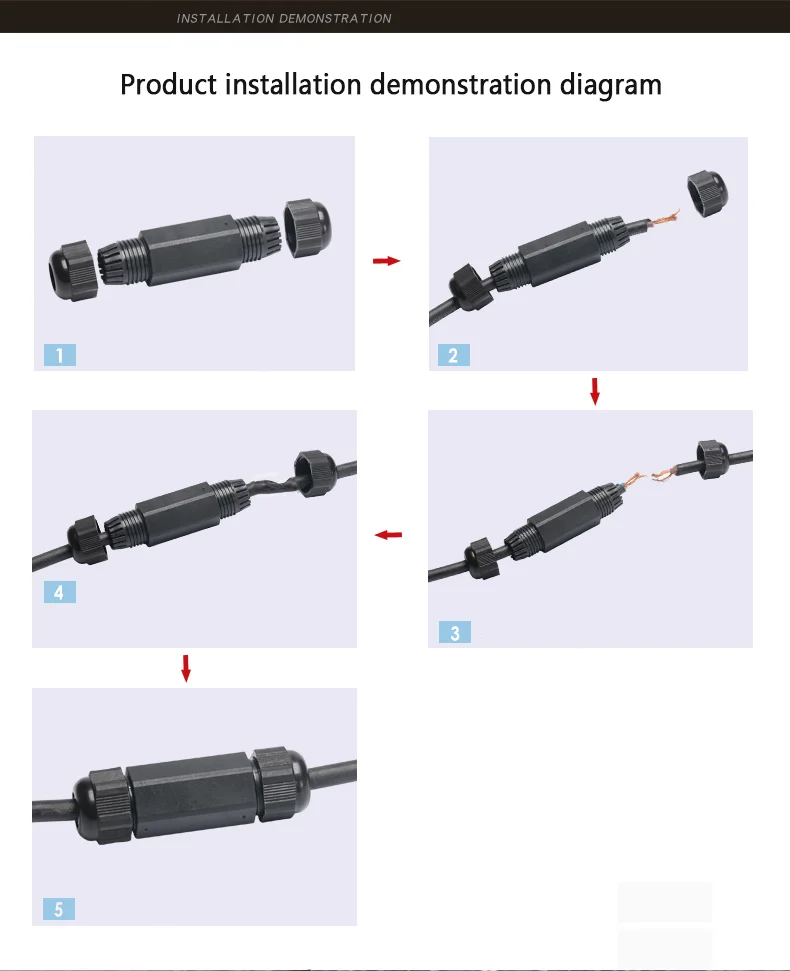 INSTALLATION DEMONSTRATION

Product installation demonstration diagram

1

2

4

3

5