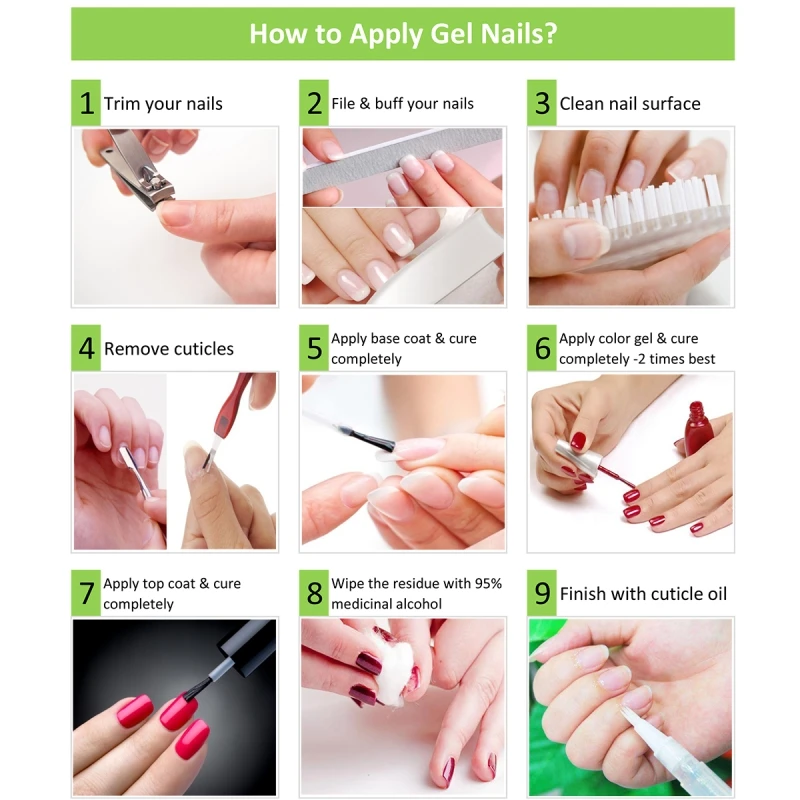 How to Apply Gel Nails?

1 Trim your nails

2 File & buff your nails

3 Clean nail surface

4 Remove cuticles

5 Apply base coat & cure completely

6 Apply color gel & cure completely -2 times best

7 Apply top coat & cure completely

8 Wipe the residue with 95% medicinal alcohol

9 Finish with cuticle oil