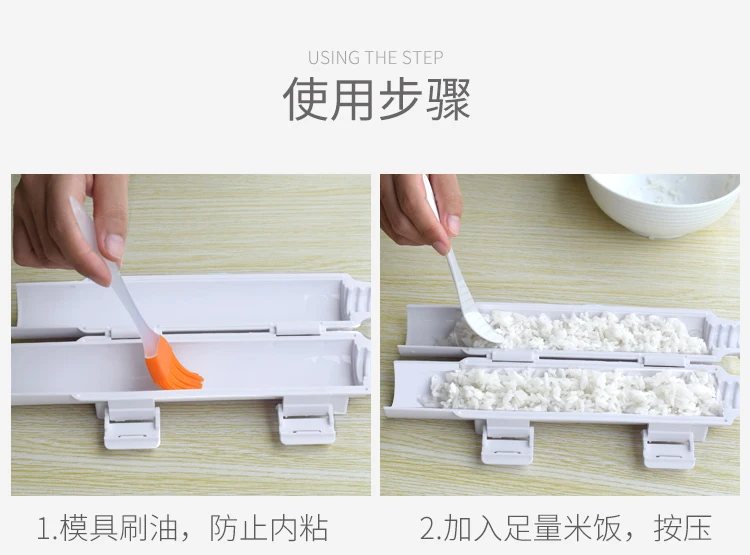 USING THE STEP

使用步骤

1.模具刷油，防止内粘

2.加入足量米饭，按压