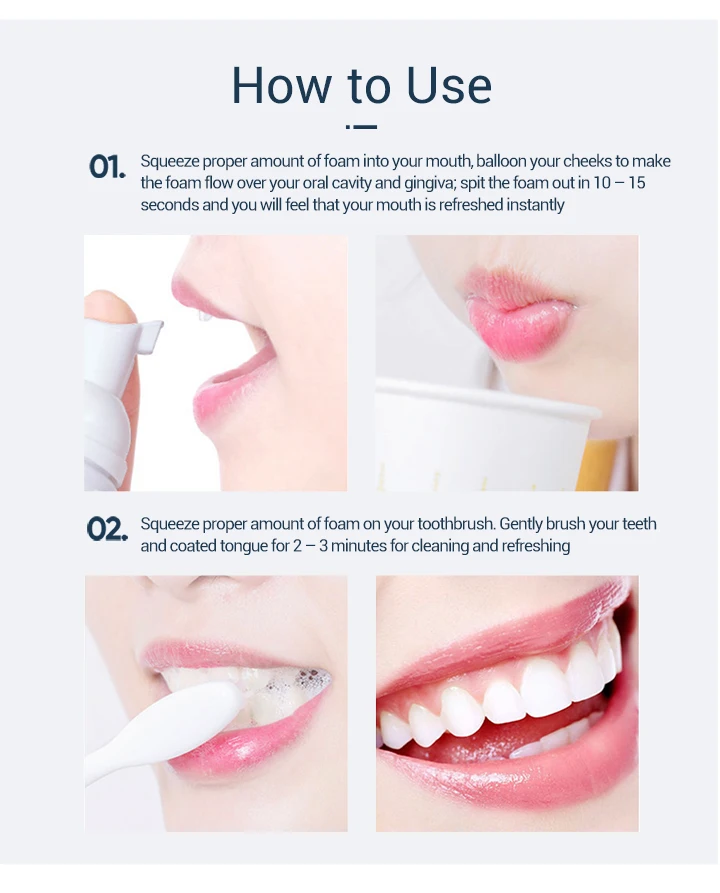 How to Use

01. Squeeze proper amount of foam into your mouth, balloon your cheeks to make the foam flow over your oral cavity and gingiva; spit the foam out in 10 – 15 seconds and you will feel that your mouth is refreshed instantly

02. Squeeze proper amount of foam on your toothbrush. Gently brush your teeth and coated tongue for 2 – 3 minutes for cleaning and refreshing