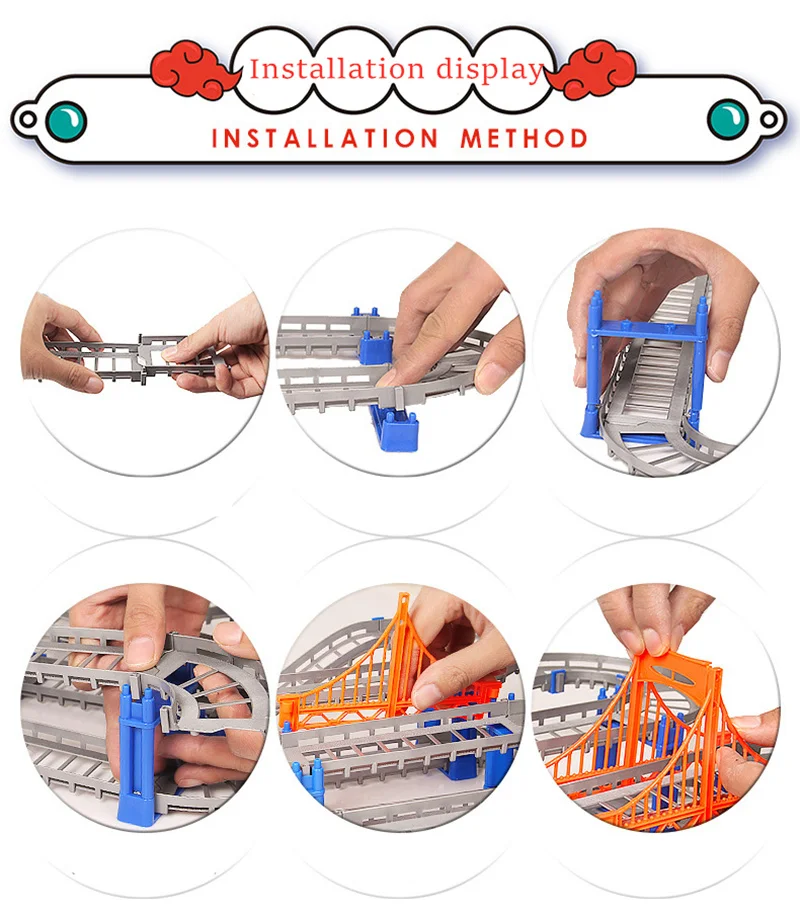 Installation display
INSTALLATION METHOD