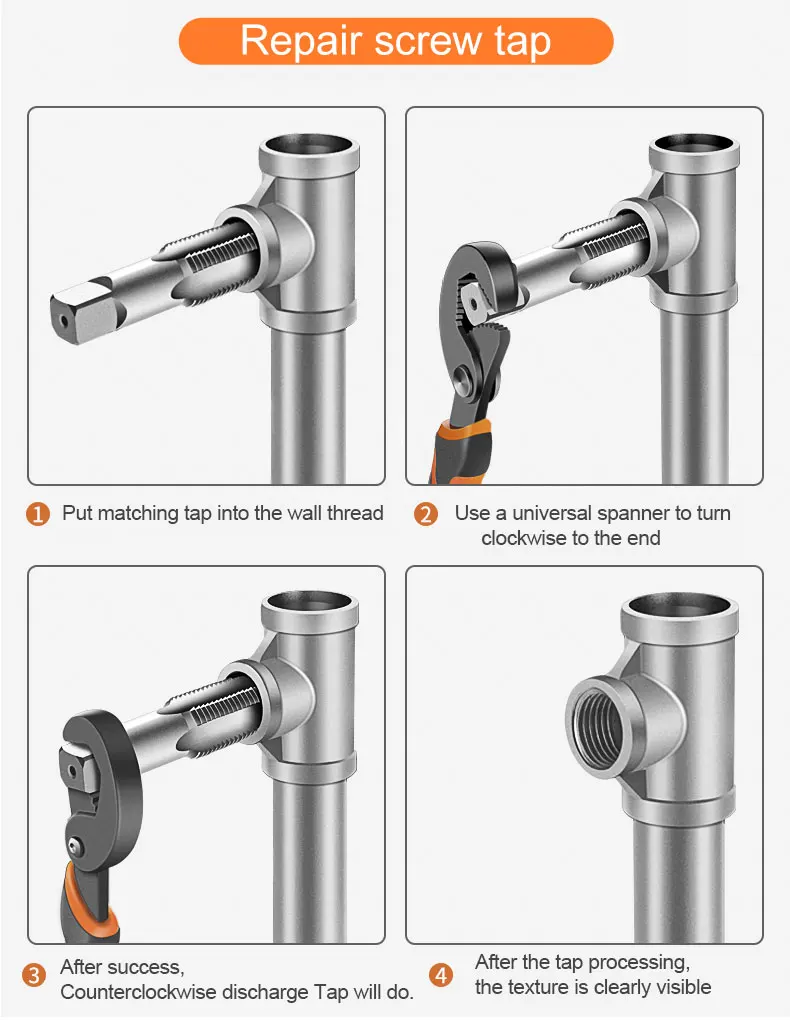 Repair screw tap

1 Put matching tap into the wall thread

2 Use a universal spanner to turn clockwise to the end

3 After success, Counterclockwise discharge Tap will do.

4 After the tap processing, the texture is clearly visible