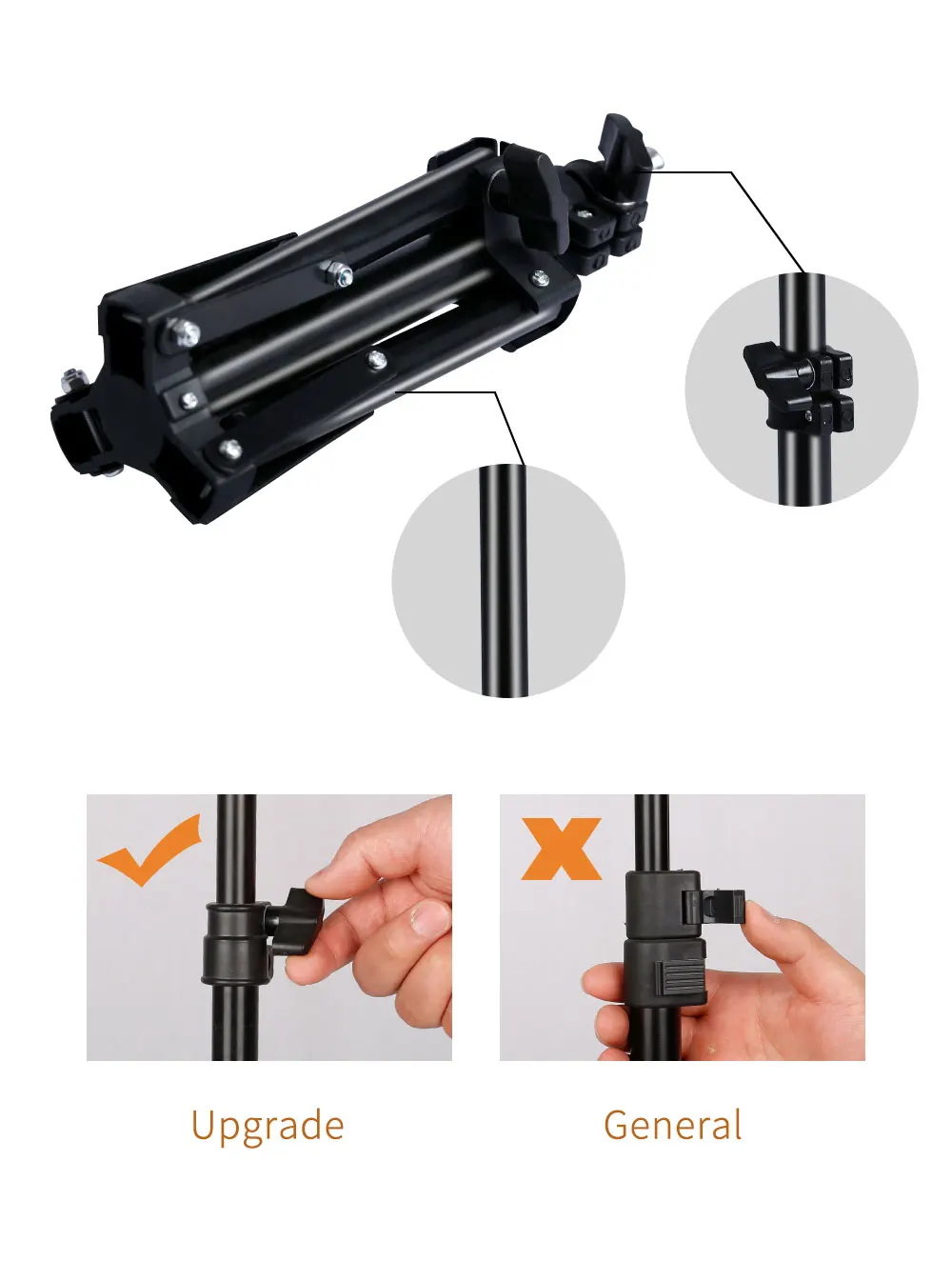 Upgrade

General