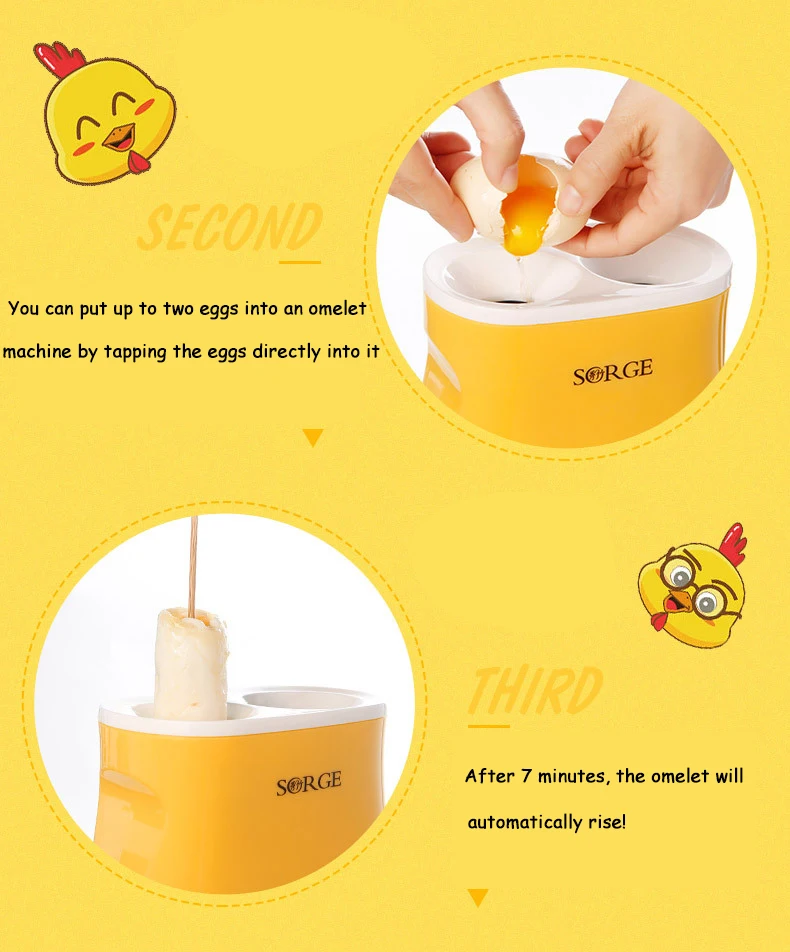 SECOND

You can put up to two eggs into an omelet machine by tapping the eggs directly into it

SORGE

SORGE

THIRD

After 7 minutes, the omelet will automatically rise!