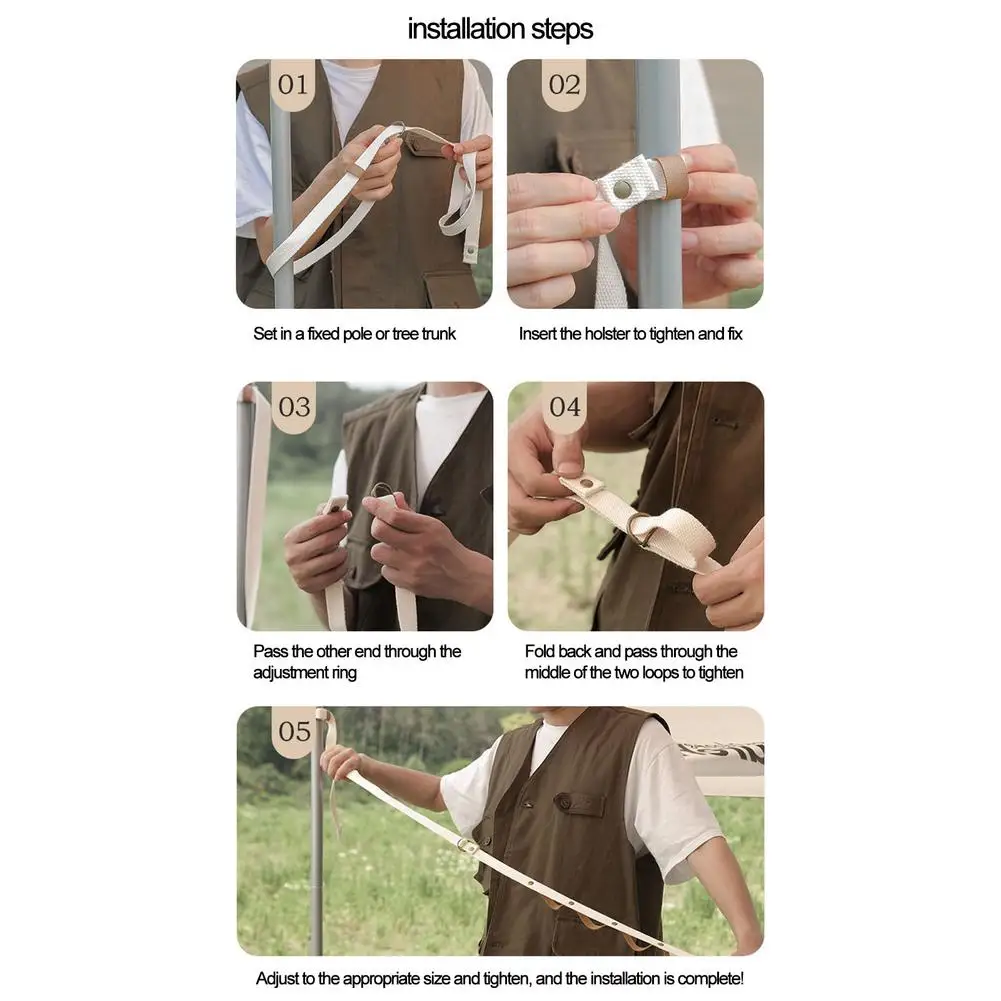 installation steps

01

Set in a fixed pole or tree trunk

02

Insert the holster to tighten and fix

03

Pass the other end through the adjustment ring

04

Fold back and pass through the middle of the two loops to tighten

05

Adjust to the appropriate size and tighten, and the installation is complete!