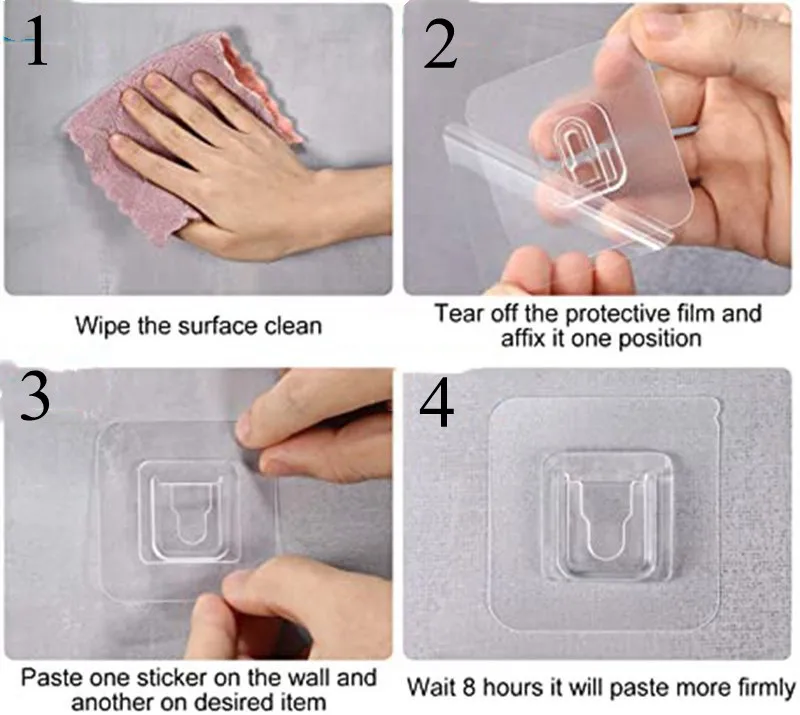 1

Wipe the surface clean

2

Tear off the protective film and affix it one position

3

Paste one sticker on the wall and another on desired item

4

Wait 8 hours it will paste more firmly