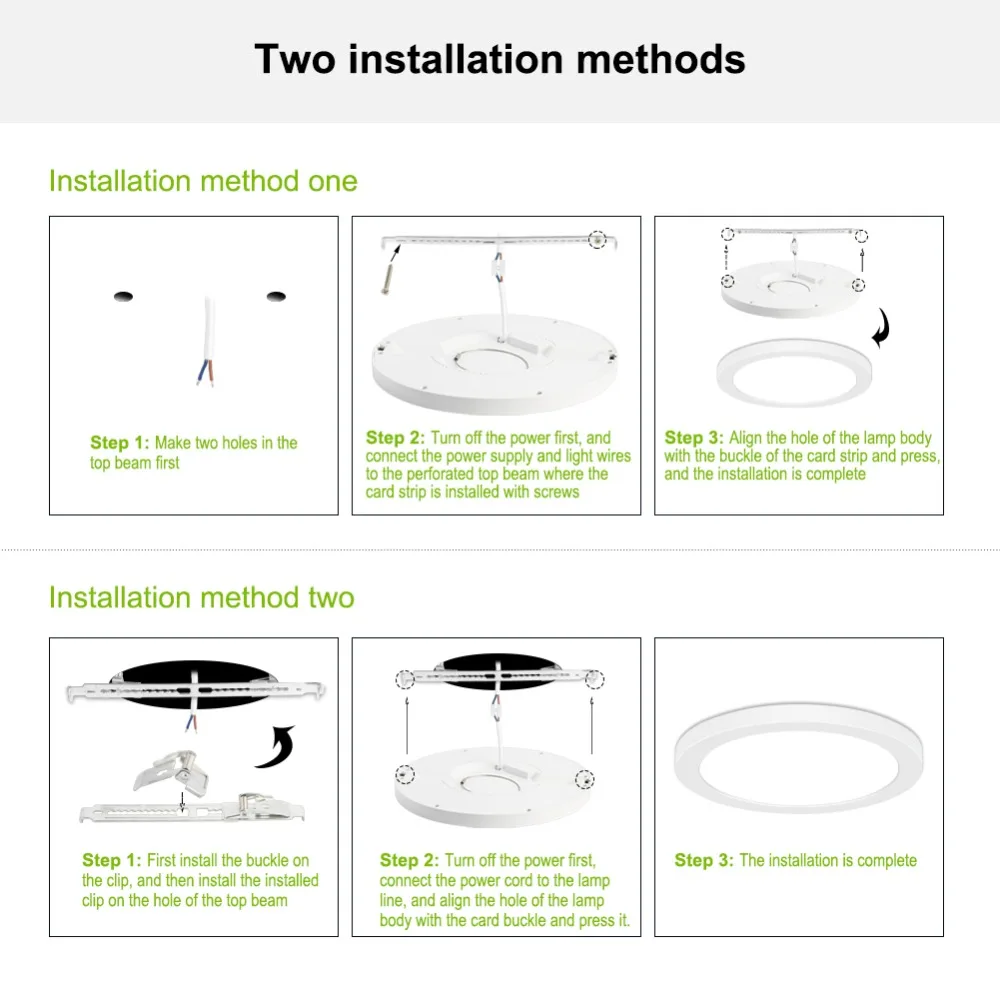 Two installation methods

Installation method one

Step 1: Make two holes in the top beam first

Step 2: Turn off the power first, and connect the power supply and light wires to the perforated top beam where the card strip is installed with screws

Step 3: Align the hole of the lamp body with the buckle of the card strip and press, and the installation is complete

Installation method two

Step 1: First install the buckle on the clip, and then install the installed clip on the hole of the top beam

Step 2: Turn off the power first, connect the power cord to the lamp line, and align the hole of the lamp body with the card buckle and press it.

Step 3: The installation is complete