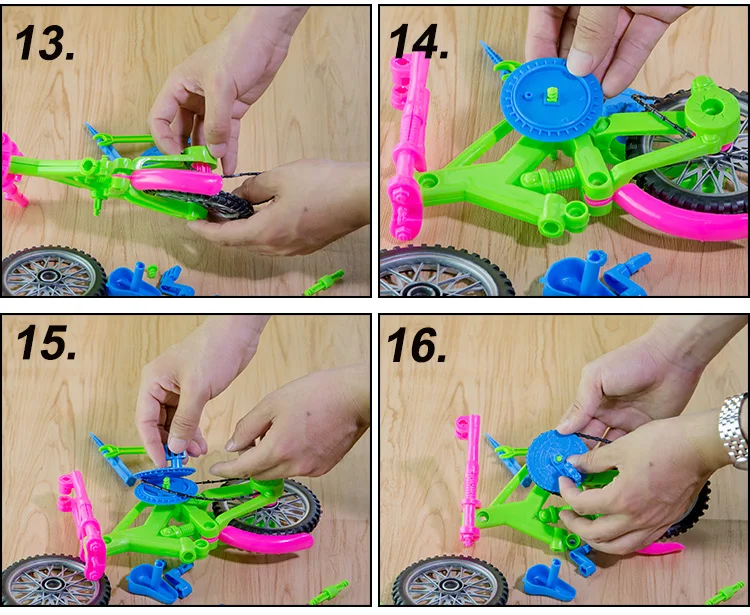 13.

14.

15.

16.