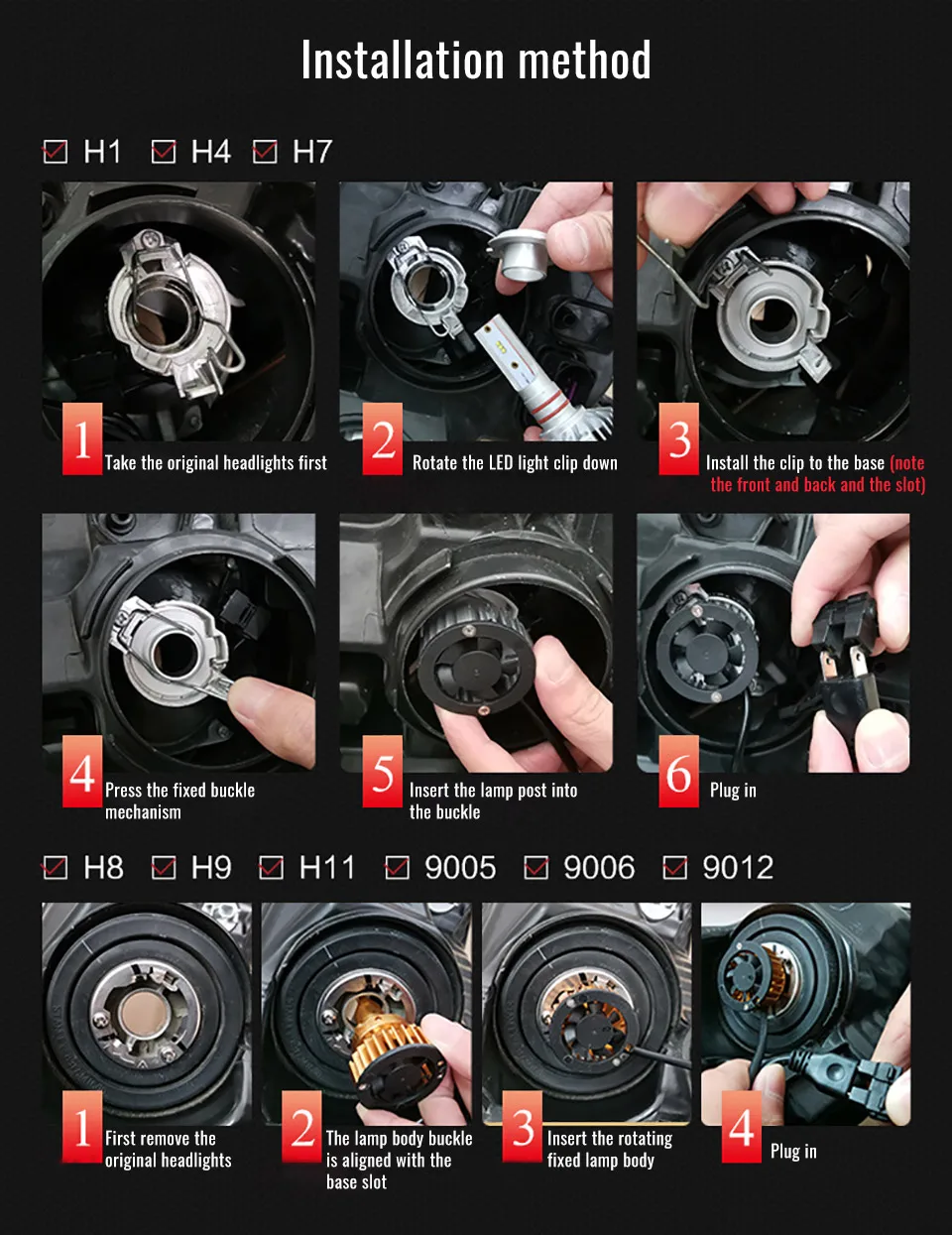 Installation method

H1 H4 H7

1 Take the original headlights first

2 Rotate the LED light clip down

3 Install the clip to the base (note the front and back and the slot)

4 Press the fixed buckle mechanism

5 Insert the lamp post into the buckle

6 Plug in

H8 H9 H11 9005 9006 9012

1 First remove the original headlights

2 The lamp body buckle is aligned with the base slot

3 Insert the rotating fixed lamp body

4 Plug in