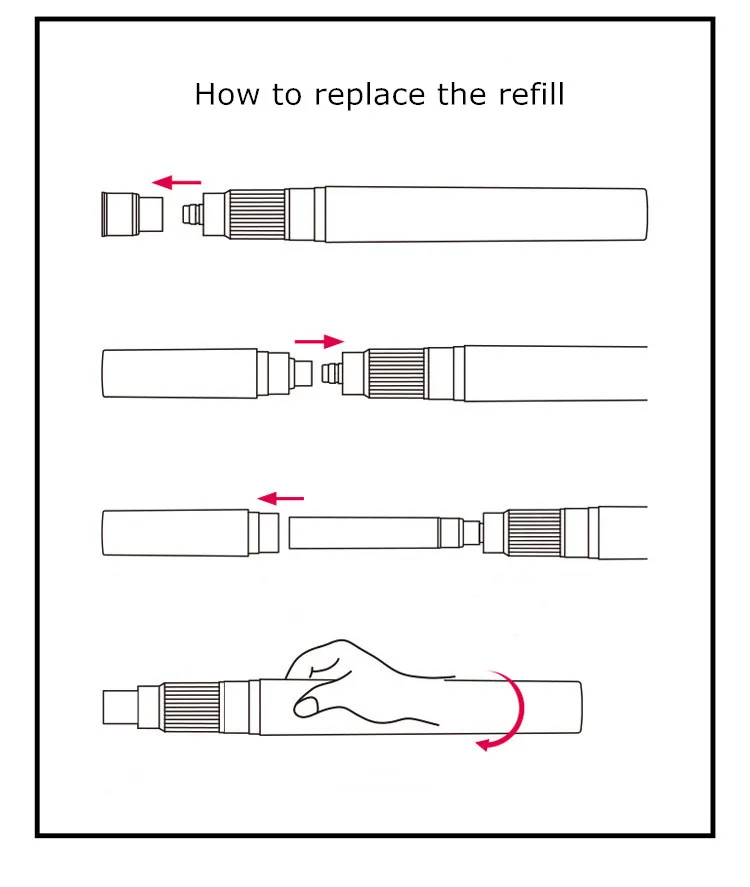 How to replace the refill