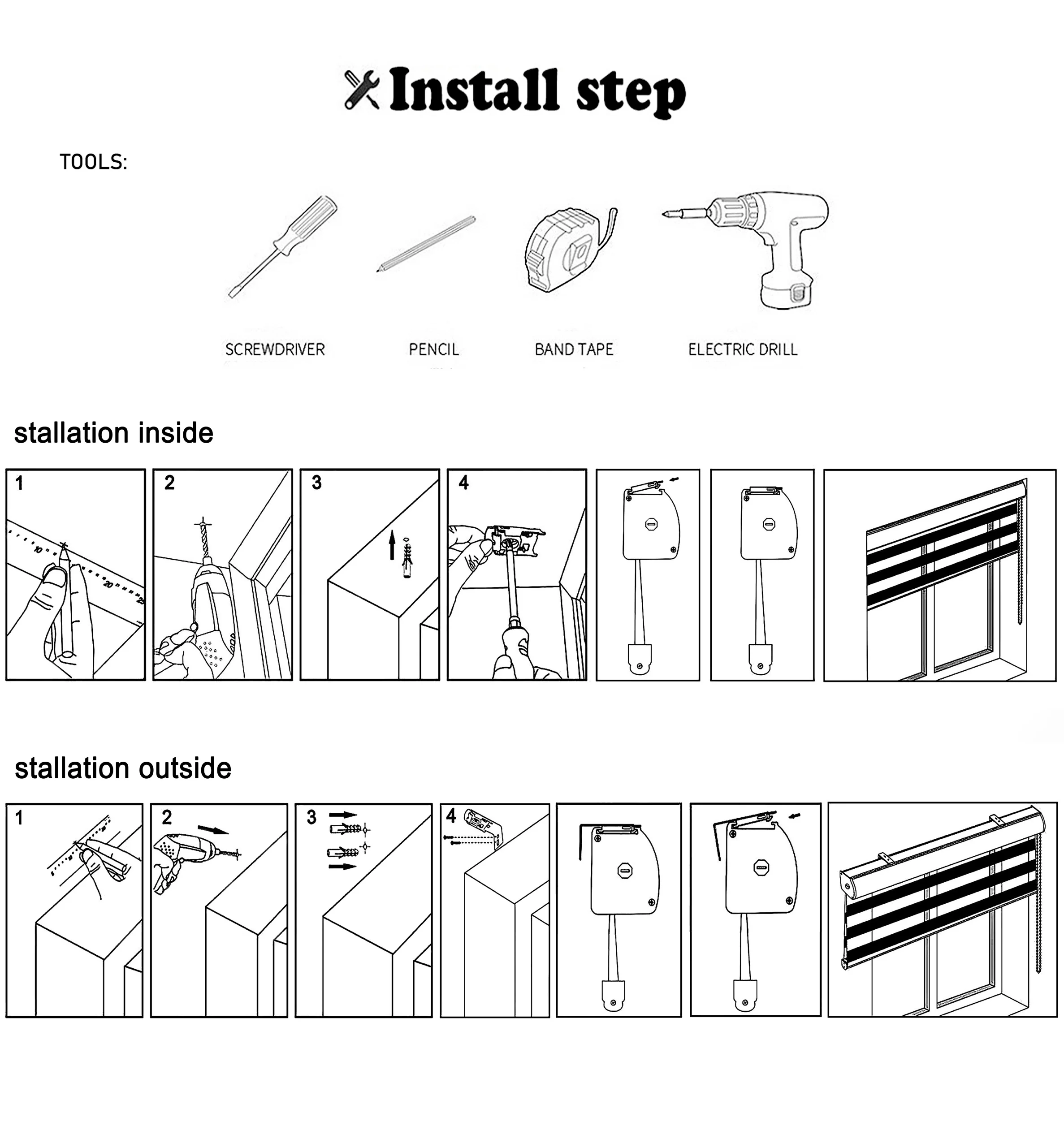 Install step

TOOLS:

SCREWDRIVER

PENCIL

BAND TAPE

ELECTRIC DRILL

stallation inside

1

10

20

2

3

4

stallation outside

1

2

3

4