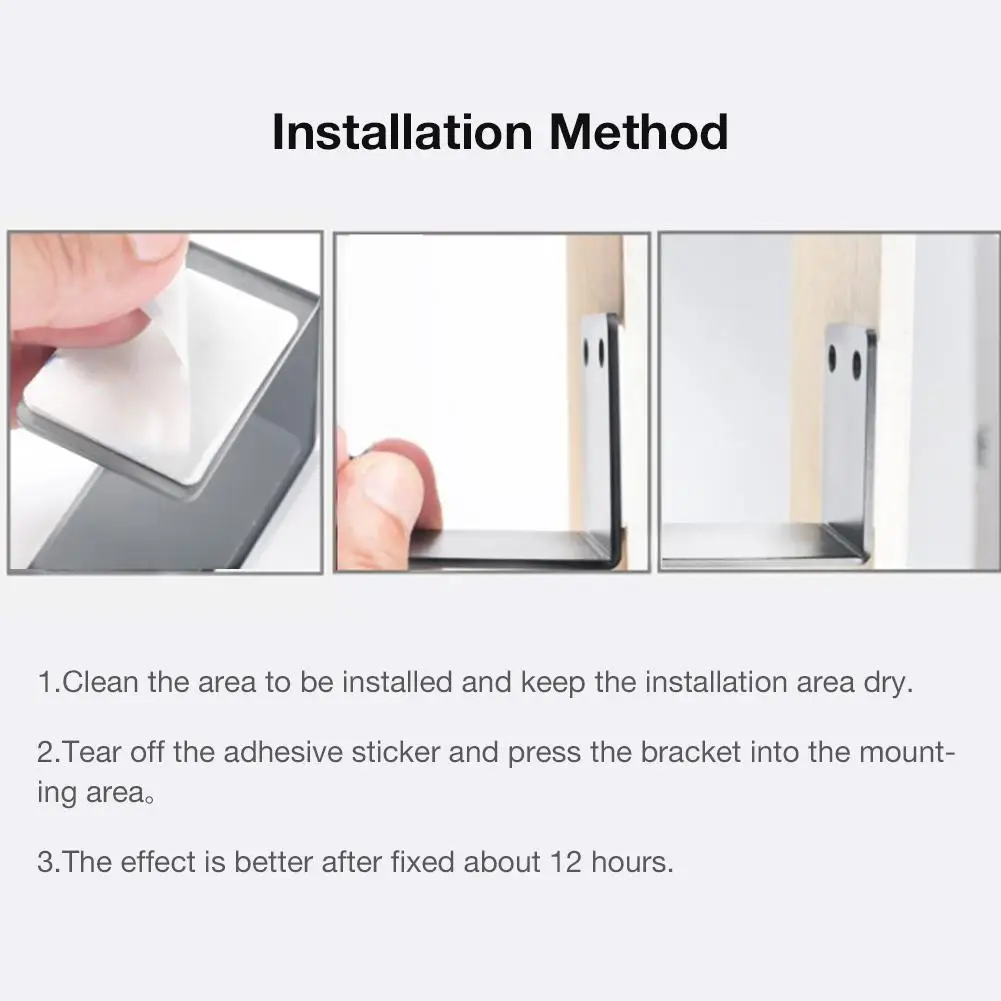 Installation Method

1.Clean the area to be installed and keep the installation area dry.

2.Tear off the adhesive sticker and press the bracket into the mounting area。

3.The effect is better after fixed about 12 hours.