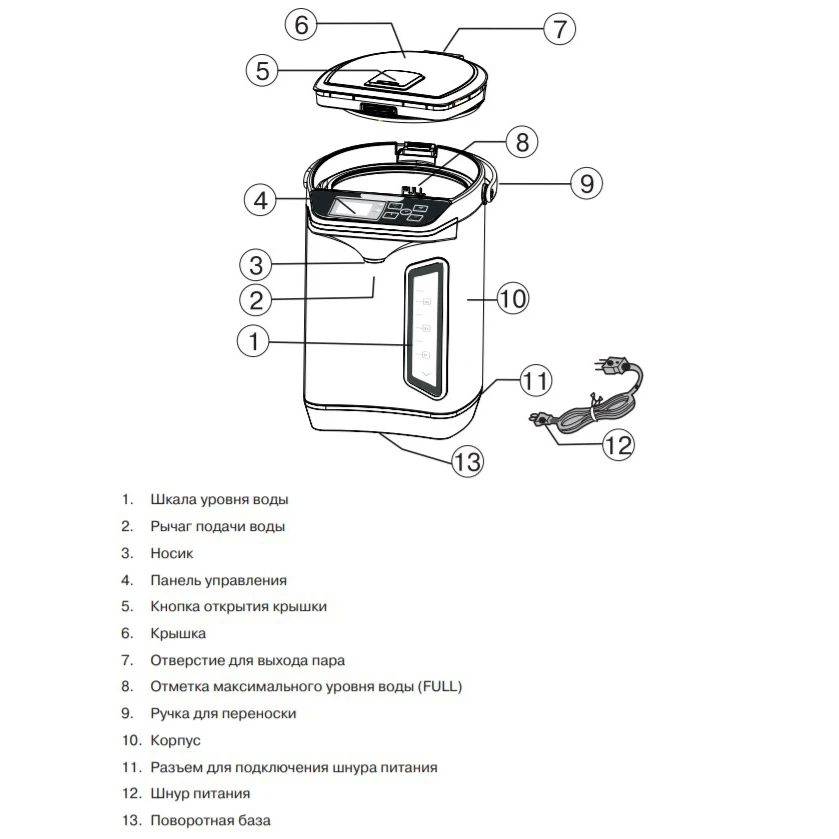 6
7
5
8
9
4
3
2
10
1
11
12
13

1. Шкала уровня воды
2. Рычаг подачи воды
3. Носик
4. Панель управления
5. Кнопка открытия крышки
6. Крышка
7. Отверстие для выхода пара
8. Отметка максимального уровня воды (FULL)
9. Ручка для переноски
10. Корпус
11. Разъем для подключения шнура питания
12. Шнур питания
13. Поворотная база