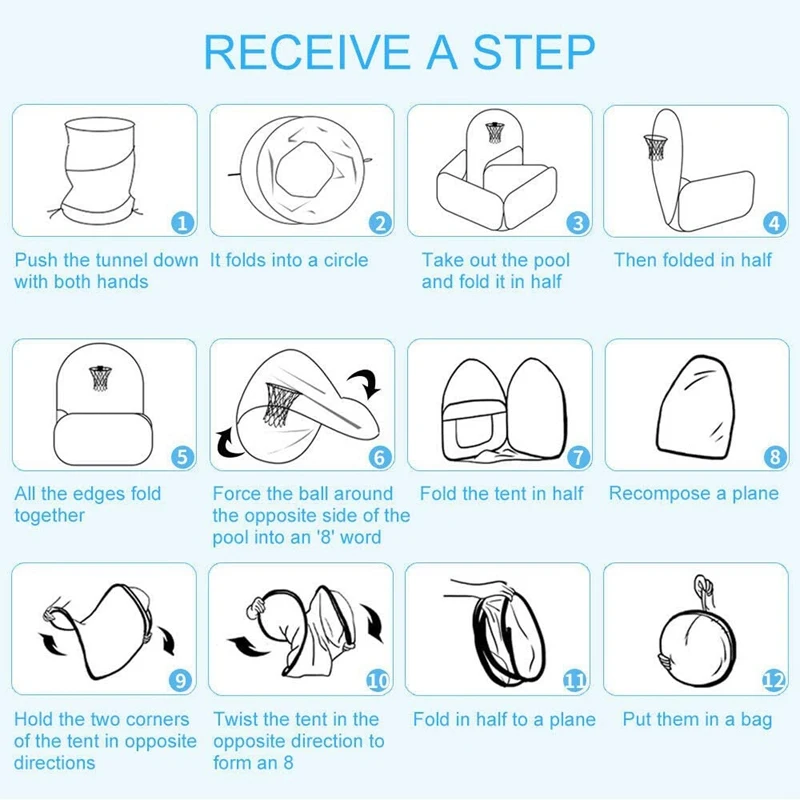 RECEIVE A STEP

1
Push the tunnel down with both hands

2
It folds into a circle

3
Take out the pool and fold it in half

4
Then folded in half

5
All the edges fold together

6
Force the ball around the opposite side of the pool into an '8' word

7
Fold the tent in half

8
Recompose a plane

9
Hold the two corners of the tent in opposite directions

10
Twist the tent in the opposite direction to form an 8

11
Fold in half to a plane

12
Put them in a bag