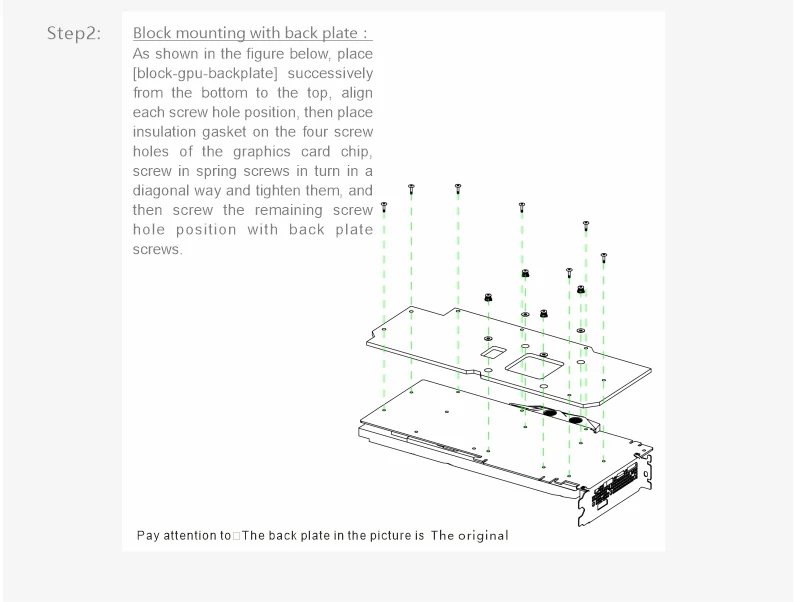 Step2:

Block mounting with back plate :

As shown in the figure below, place [block-gpu-backplate] successively from the bottom to the top, align each screw hole position, then place insulation gasket on the four screw holes of the graphics card chip, screw in spring screws in turn in a diagonal way and tighten them, and then screw the remaining screw hole position with back plate screws.

Pay attention to□The back plate in the picture is The original