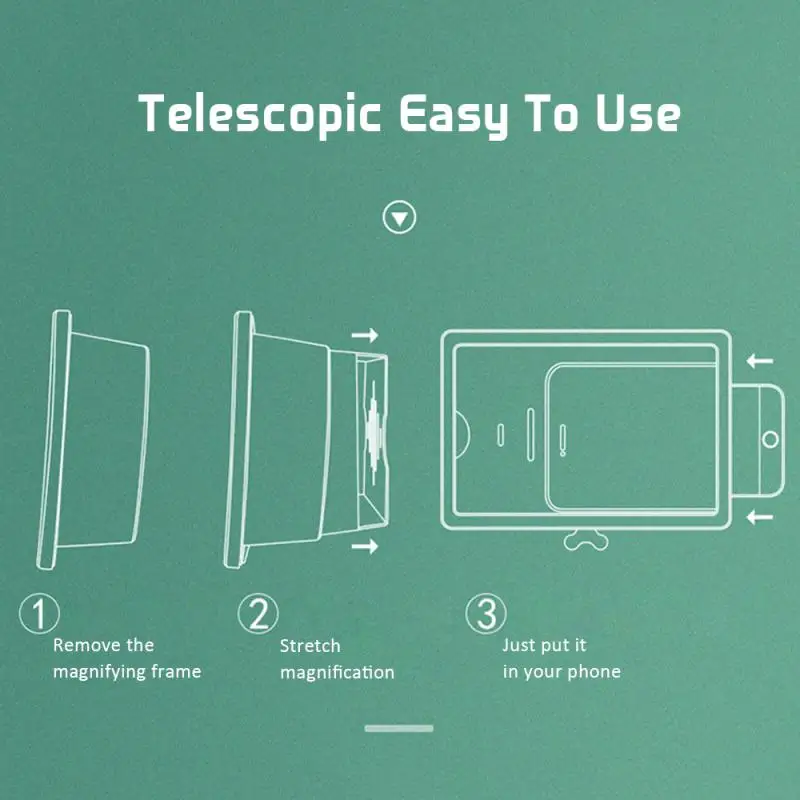 Telescopic Easy To Use

① Remove the magnifying frame

② Stretch magnification

③ Just put it in your phone