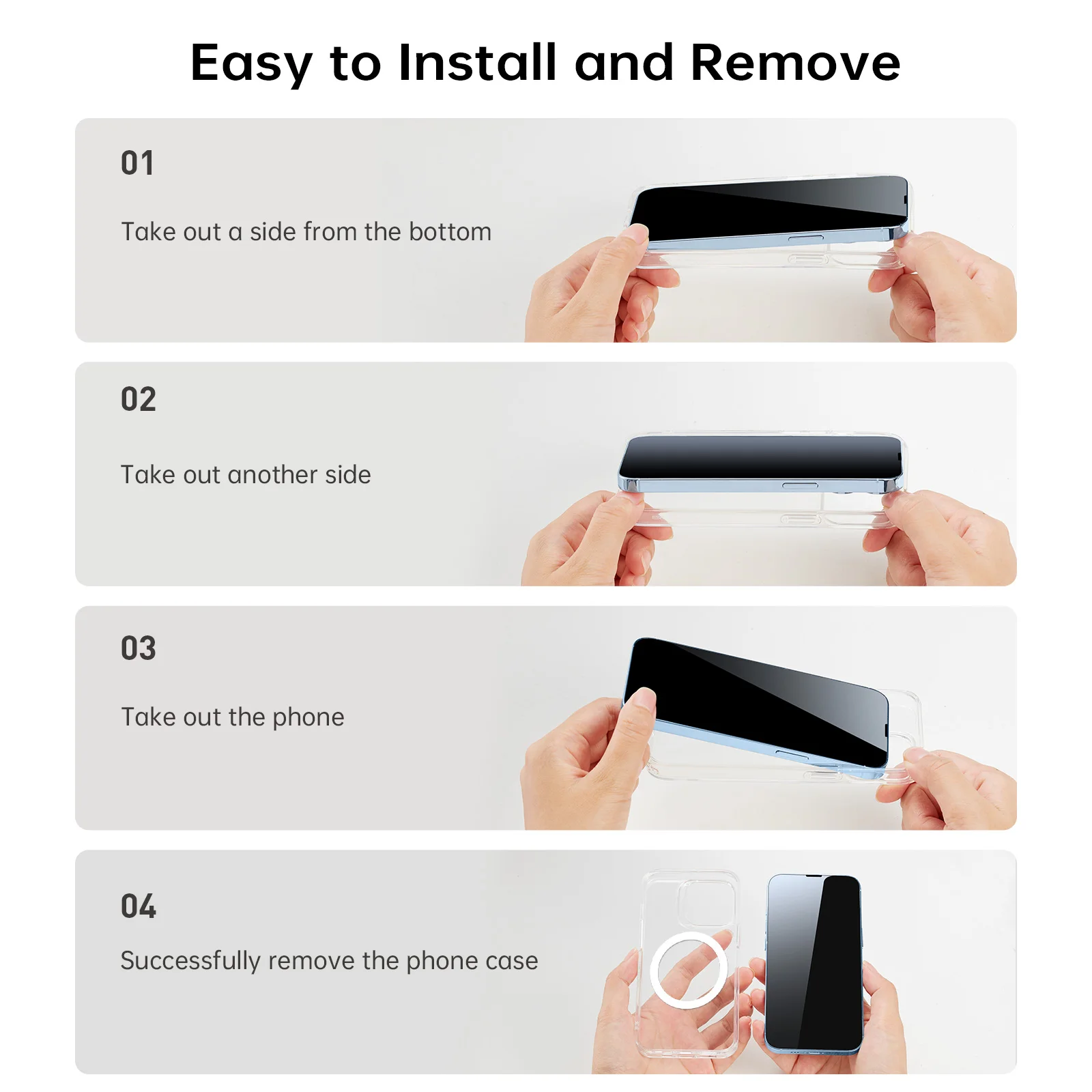 Easy to Install and Remove

01

Take out a side from the bottom

02

Take out another side

03

Take out the phone

04

Successfully remove the phone case