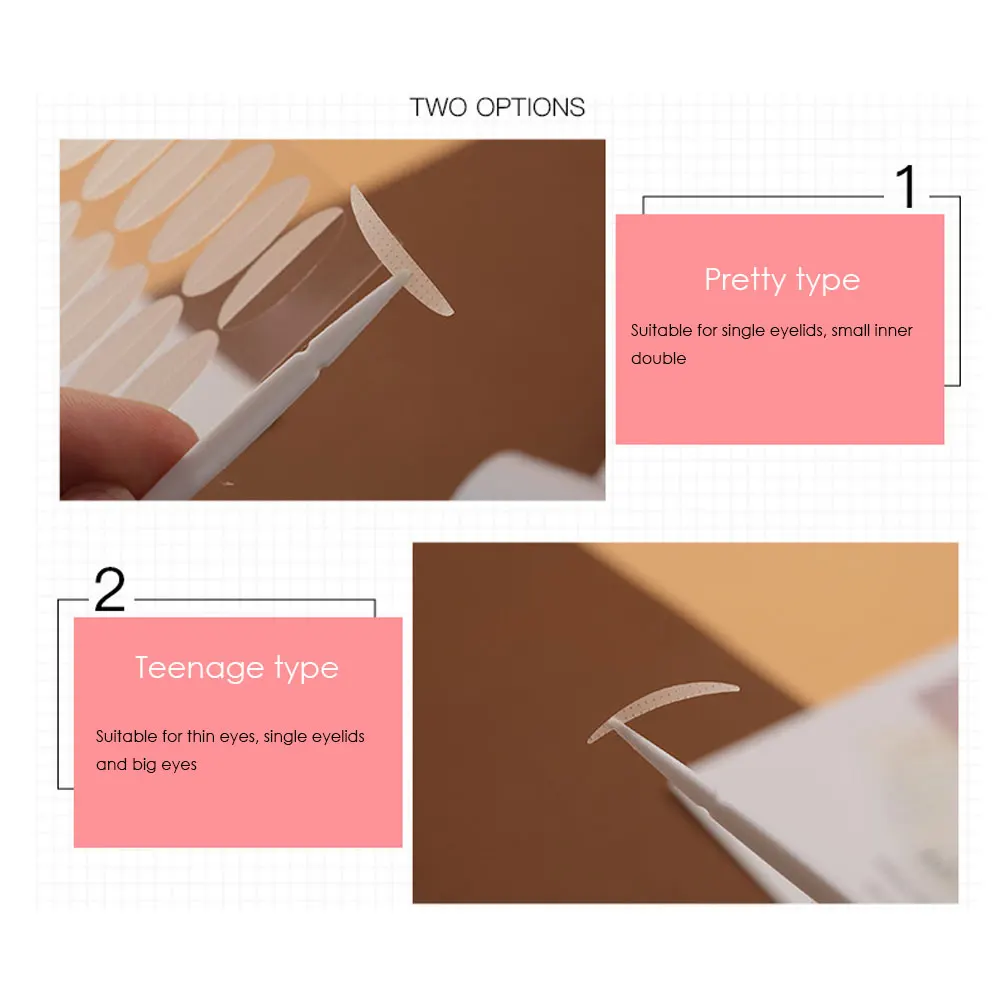 TWO OPTIONS

1

Pretty type

Suitable for single eyelids, small inner double

2

Teenage type

Suitable for thin eyes, single eyelids and big eyes