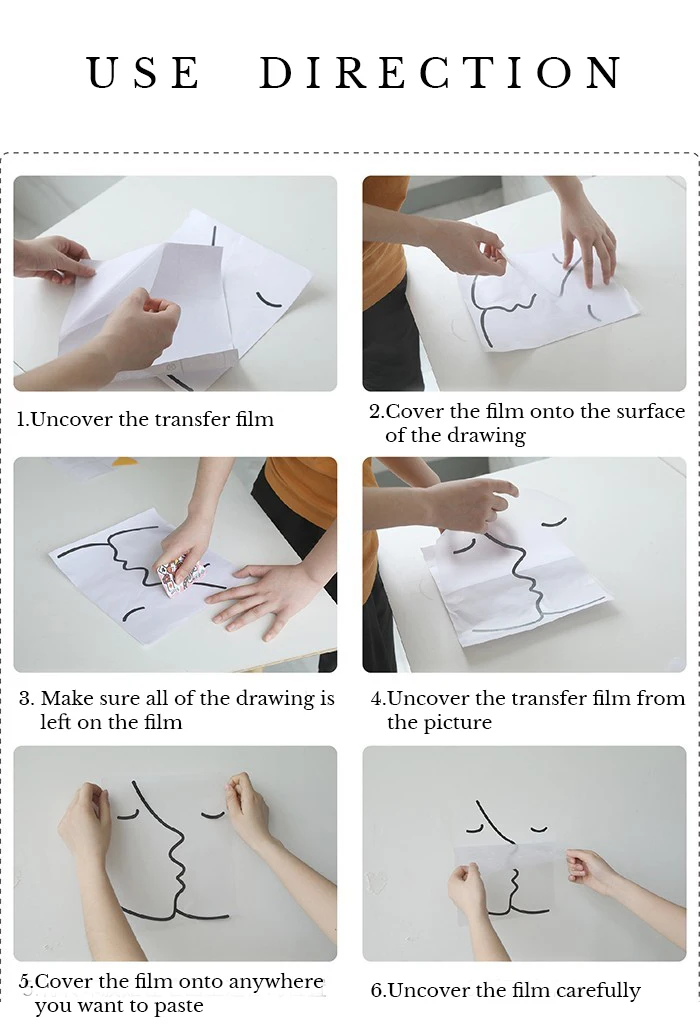 USE DIRECTION

1.Uncover the transfer film

2.Cover the film onto the surface of the drawing

3. Make sure all of the drawing is left on the film

4.Uncover the transfer film from the picture

5.Cover the film onto anywhere you want to paste

6.Uncover the film carefully