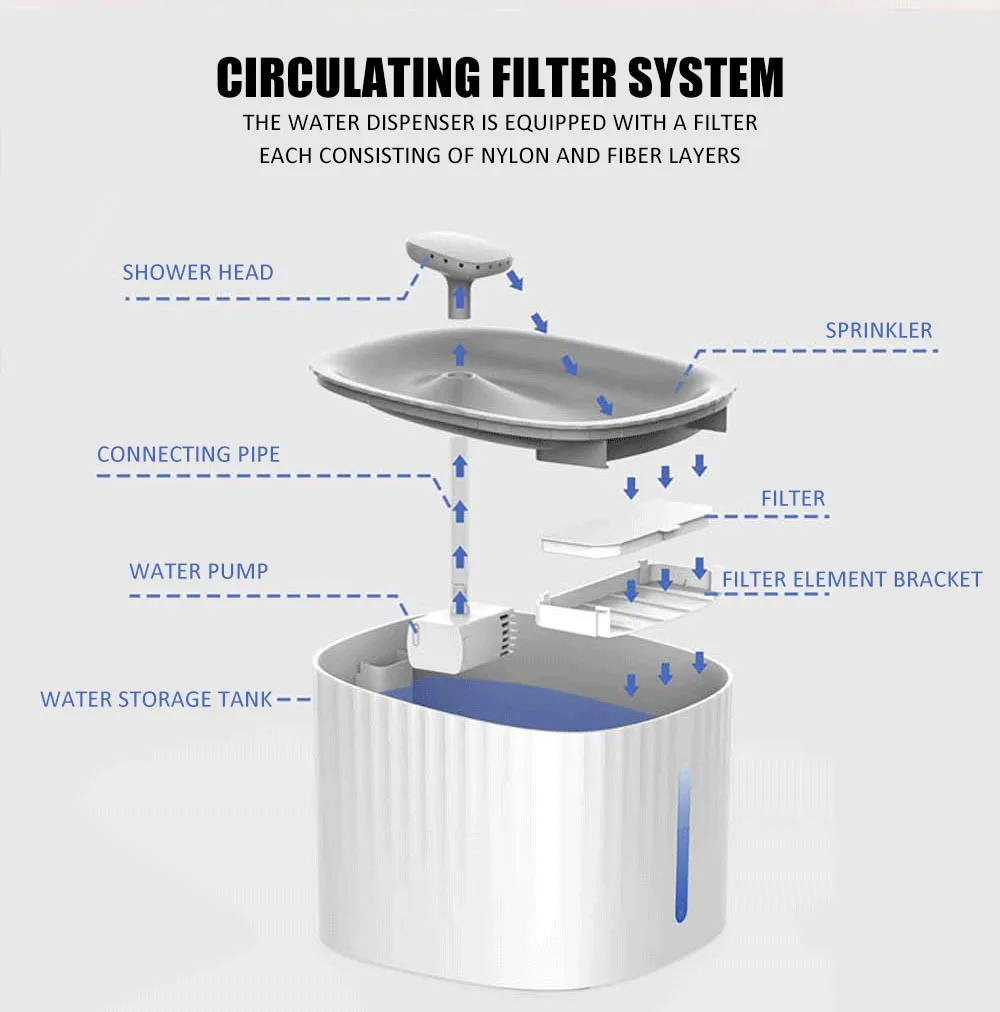 CIRCULATING FILTER SYSTEM

THE WATER DISPENSER IS EQUIPPED WITH A FILTER EACH CONSISTING OF NYLON AND FIBER LAYERS

SHOWER HEAD

SPRINKLER

CONNECTING PIPE

FILTER

WATER PUMP

FILTER ELEMENT BRACKET

WATER STORAGE TANK