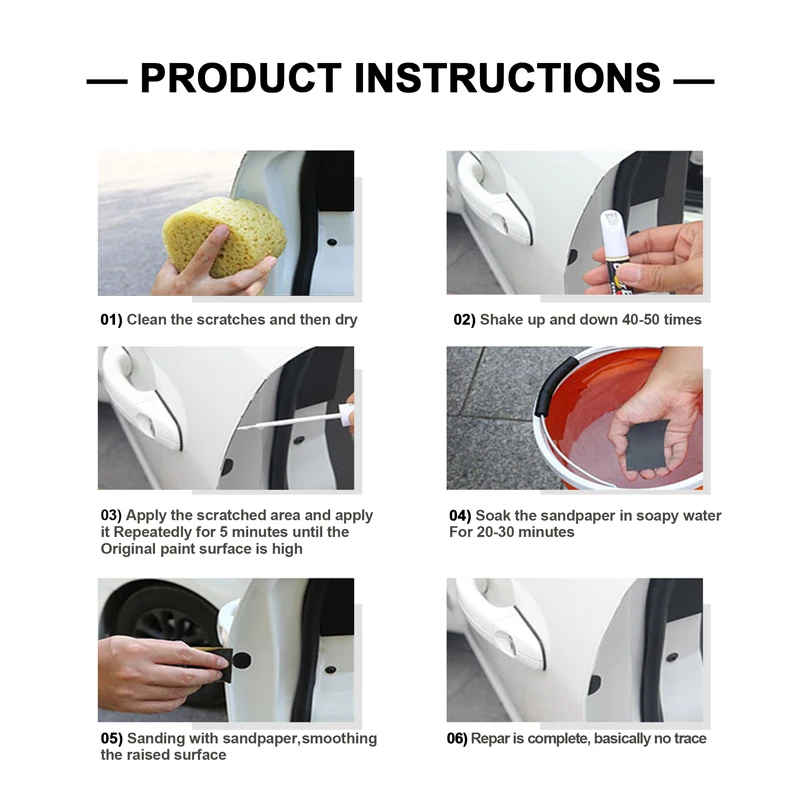 — PRODUCT INSTRUCTIONS —

01) Clean the scratches and then dry

02) Shake up and down 40-50 times

03) Apply the scratched area and apply it Repeatedly for 5 minutes until the Original paint surface is high

04) Soak the sandpaper in soapy water For 20-30 minutes

05) Sanding with sandpaper,smoothing the raised surface

06) Repar is complete, basically no trace