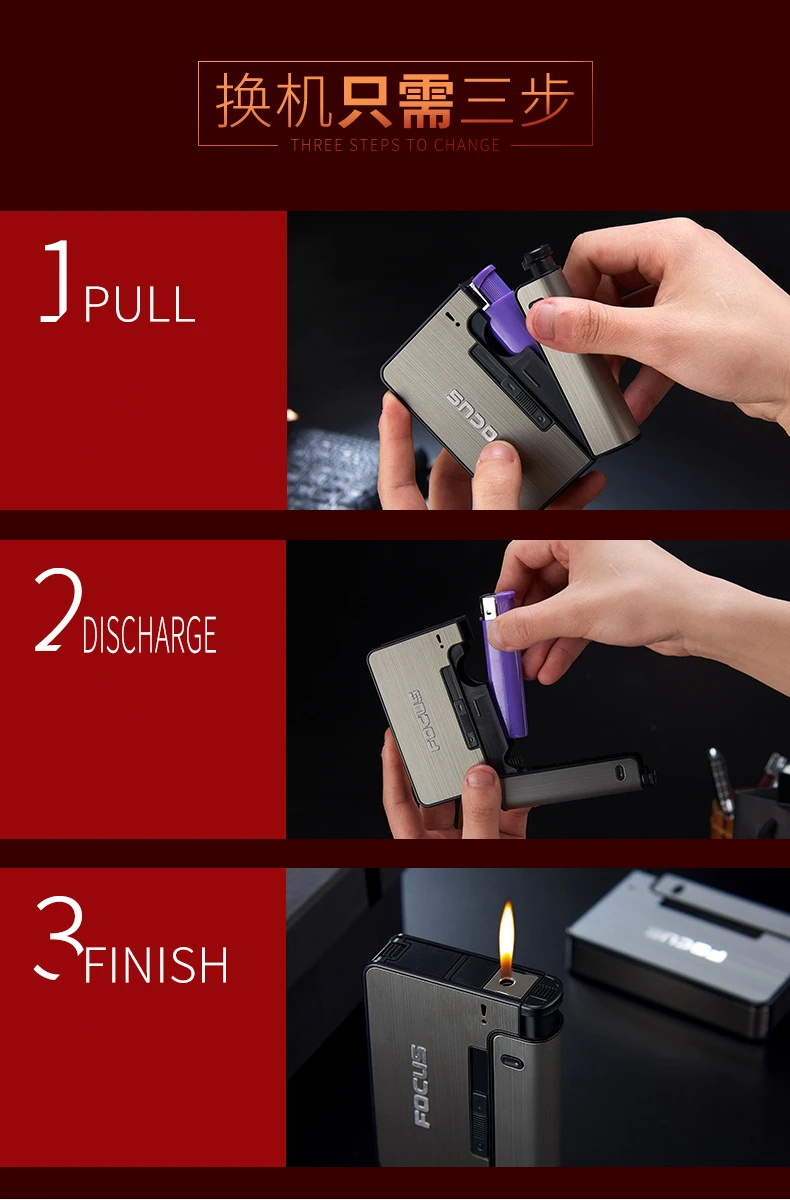 换机只需三步
THREE STEPS TO CHANGE

1 PULL

FOCUS

2 DISCHARGE

FOCUS

3 FINISH

FOCUS

FOCUS