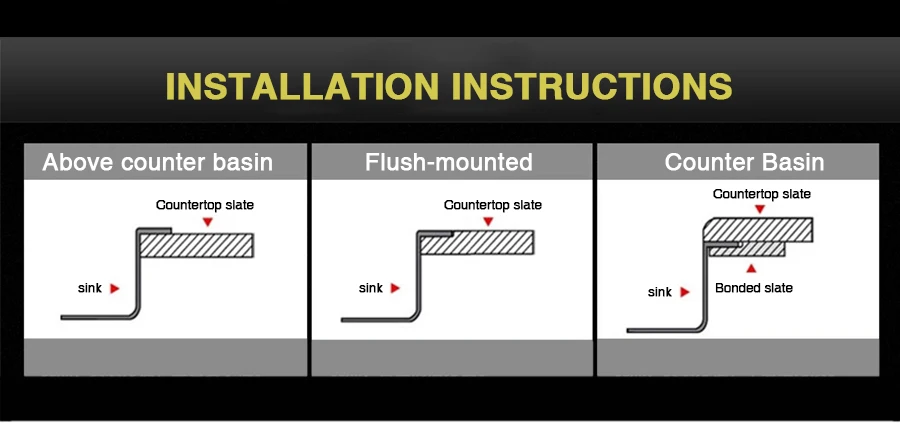 INSTALLATION INSTRUCTIONS

Above counter basin

Countertop slate

sink

Flush-mounted

Countertop slate

sink

Counter Basin

Countertop slate

sink

Bonded slate