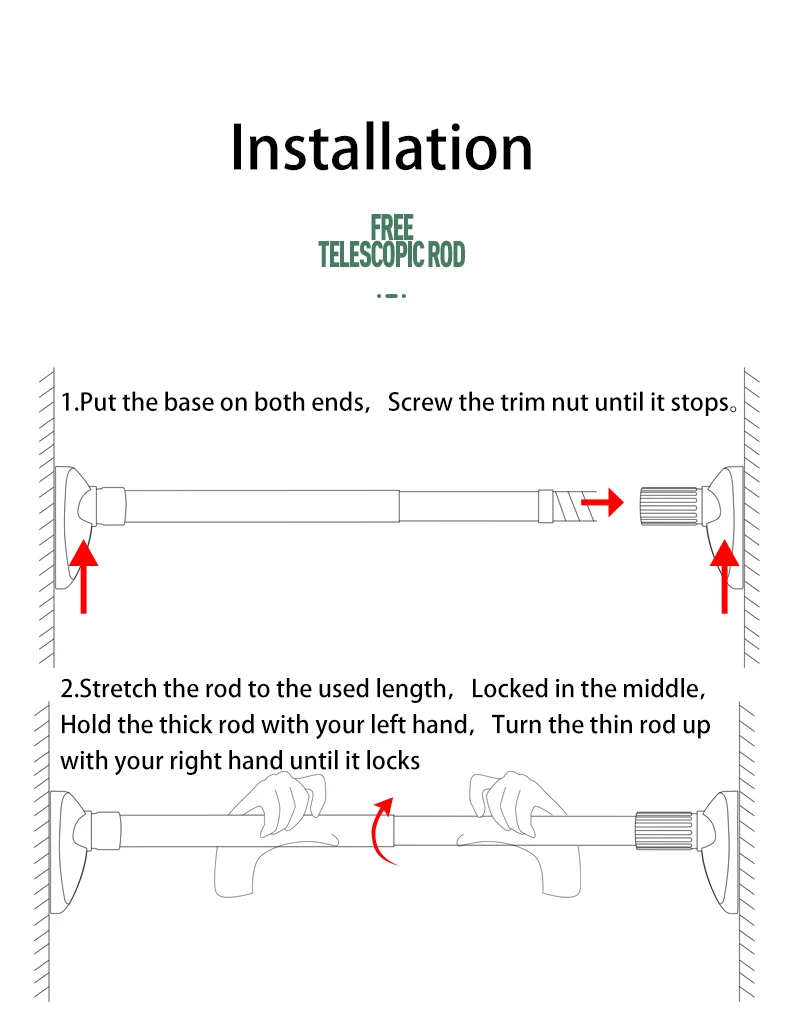 Installation

FREE
TELESCOPIC ROD

1.Put the base on both ends， Screw the trim nut until it stops。

2.Stretch the rod to the used length， Locked in the middle, Hold the thick rod with your left hand， Turn the thin rod up with your right hand until it locks