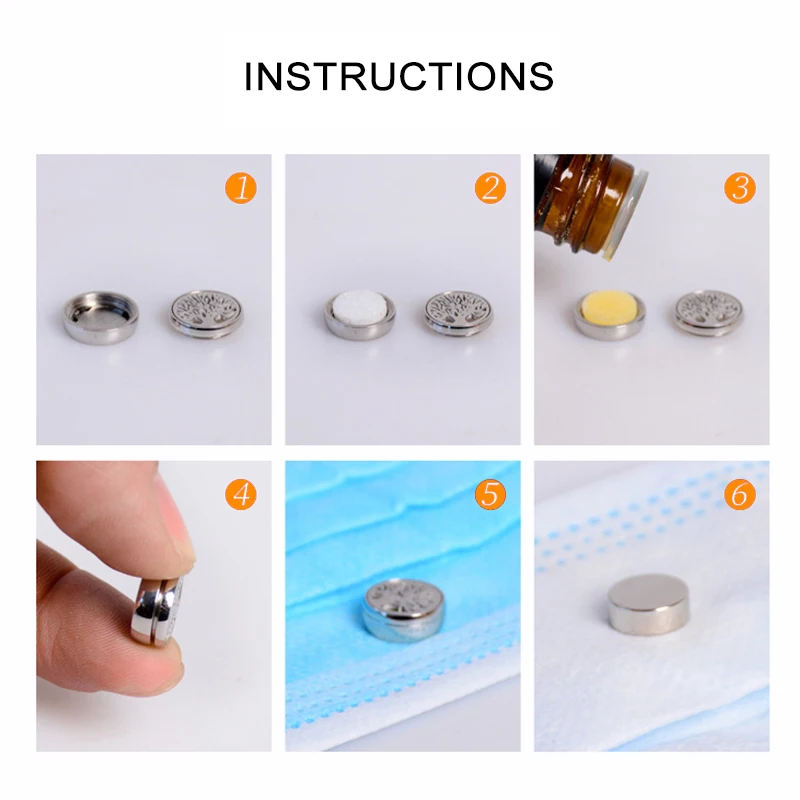 INSTRUCTIONS

1

2

3

4

5

6