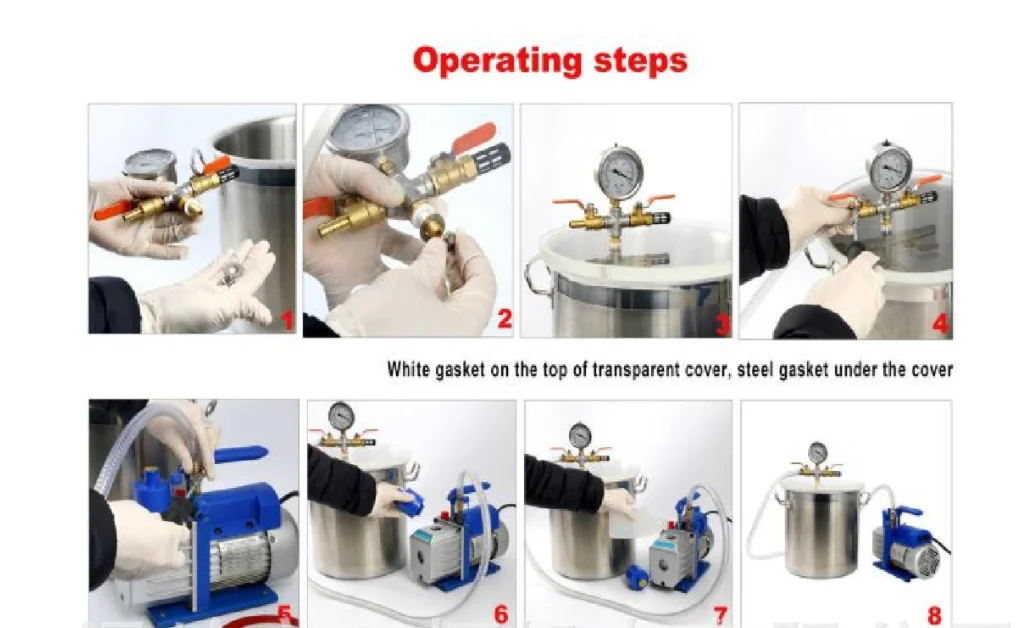 Operating steps

1

2

3

4

White gasket on the top of transparent cover, steel gasket under the cover

5

6

7

8