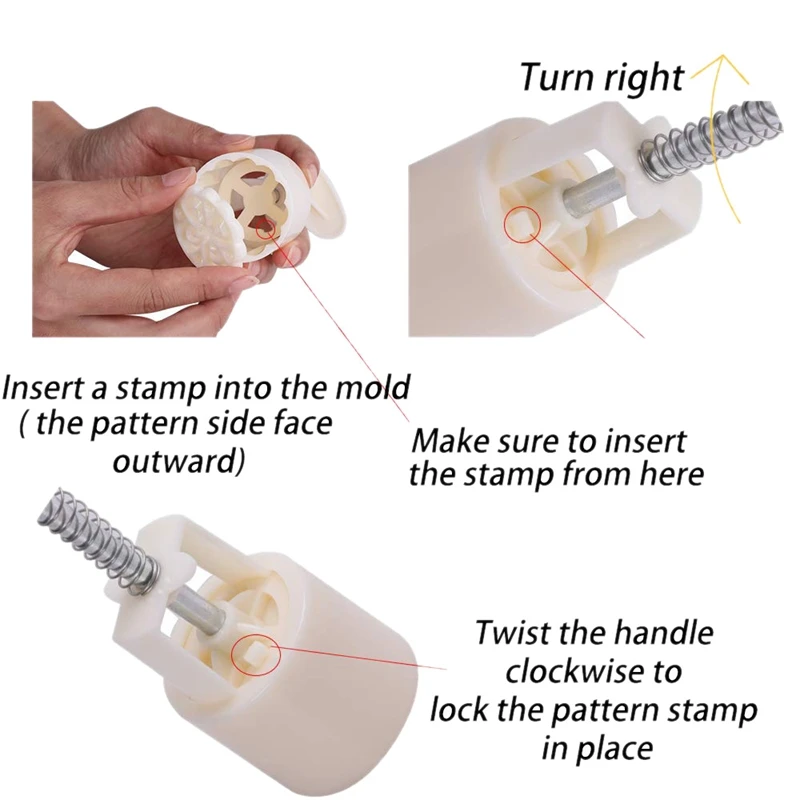 Turn right

Insert a stamp into the mold ( the pattern side face outward)

Make sure to insert the stamp from here

Twist the handle clockwise to lock the pattern stamp in place