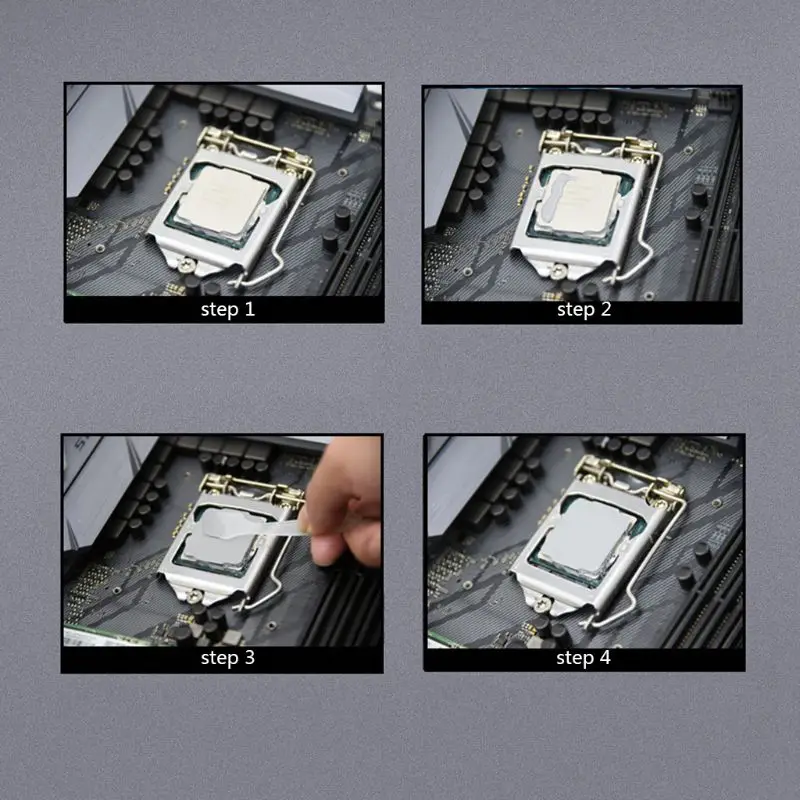 step 1

step 2

step 3

step 4