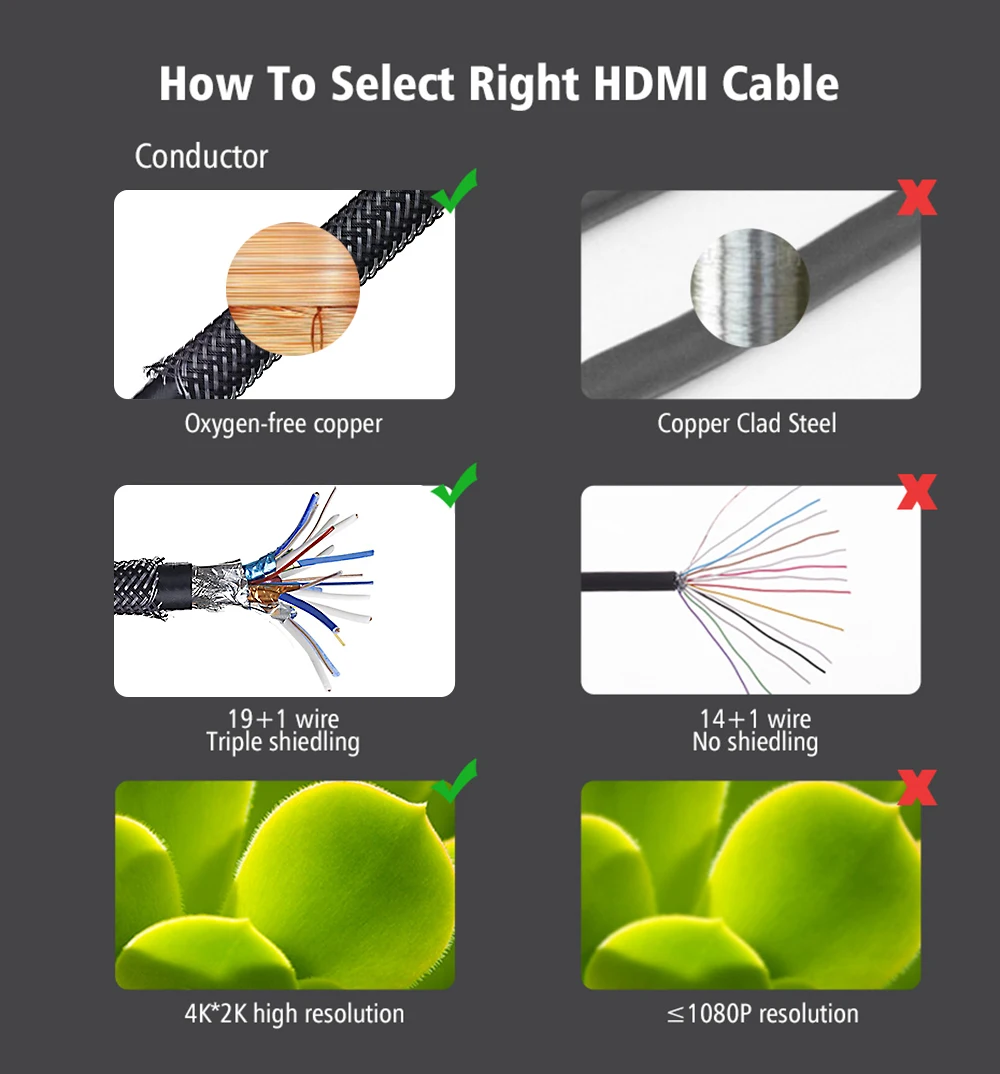 How To Select Right HDMI Cable

Conductor

Oxygen-free copper

Copper Clad Steel

19+1 wire
Triple shiedling

14+1 wire
No shiedling

4K*2K high resolution

≤1080P resolution