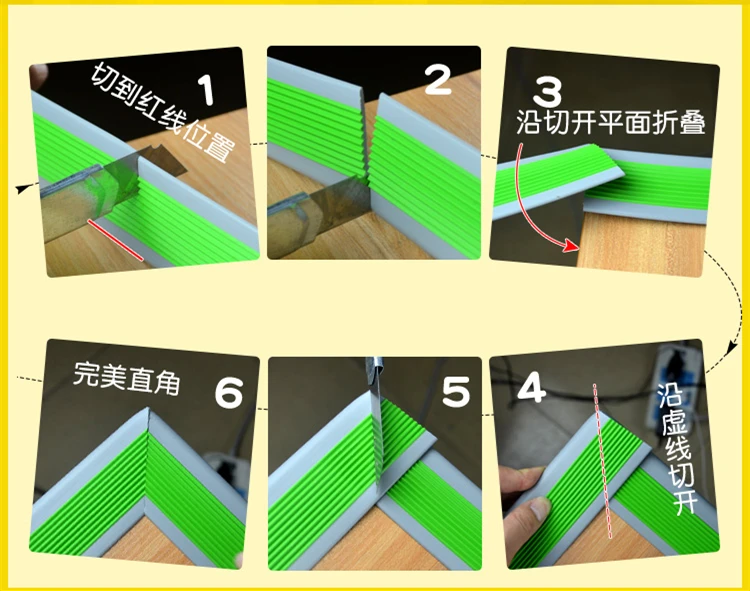 切到红线位置 1

2

3
沿切开平面折叠

完美直角 6

5

4
沿虚线切开