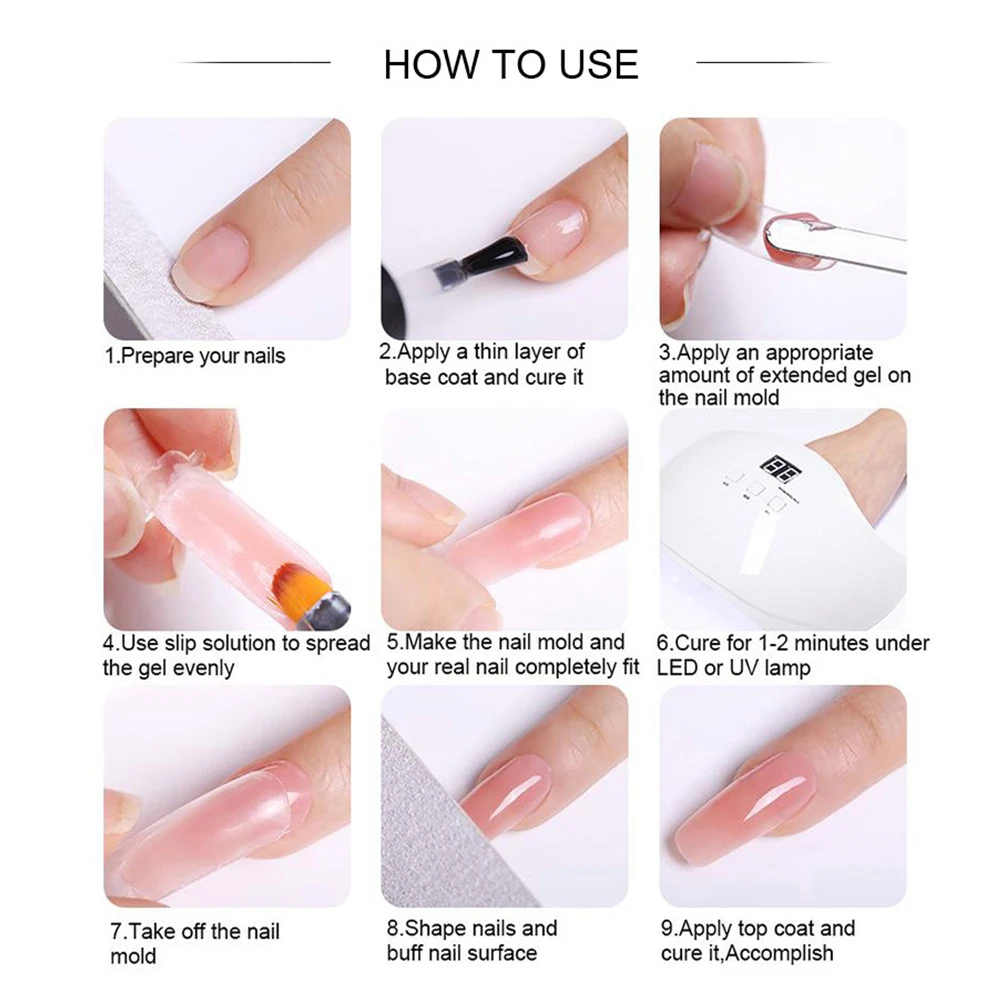 HOW TO USE

1.Prepare your nails

2.Apply a thin layer of base coat and cure it

3.Apply an appropriate amount of extended gel on the nail mold

4.Use slip solution to spread the gel evenly

5.Make the nail mold and your real nail completely fit

6.Cure for 1-2 minutes under LED or UV lamp

7.Take off the nail mold

8.Shape nails and buff nail surface

9.Apply top coat and cure it,Accomplish